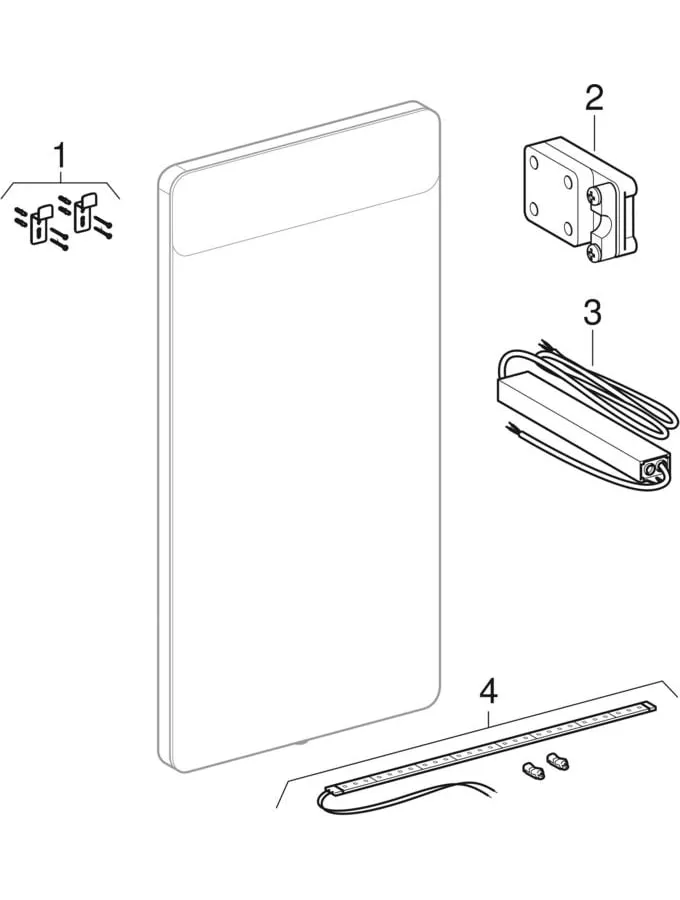 1

2

3

4