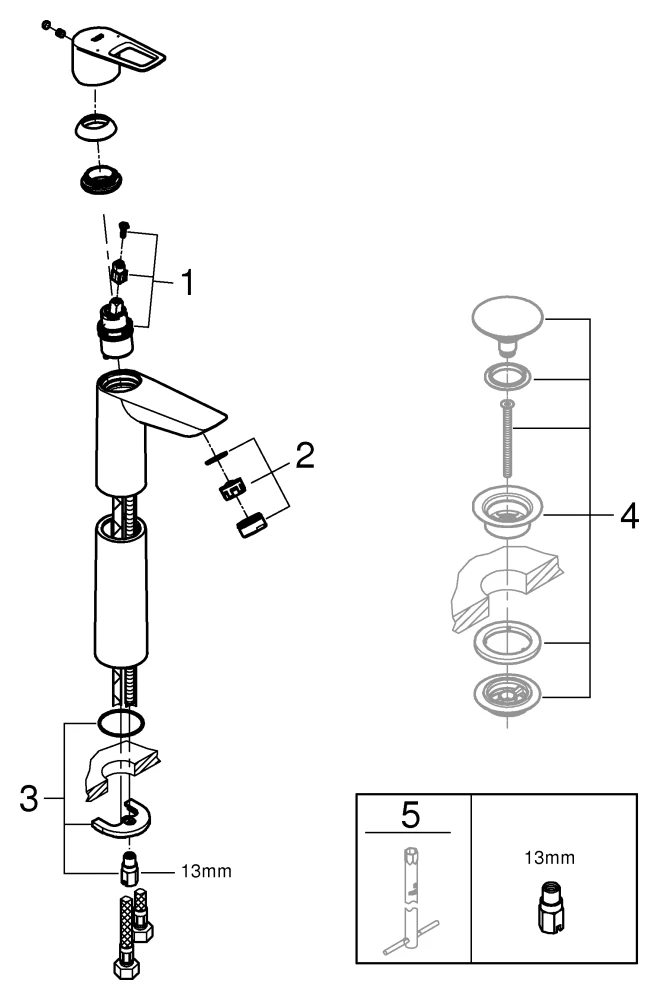 1

2

4

3

13mm

5

13mm