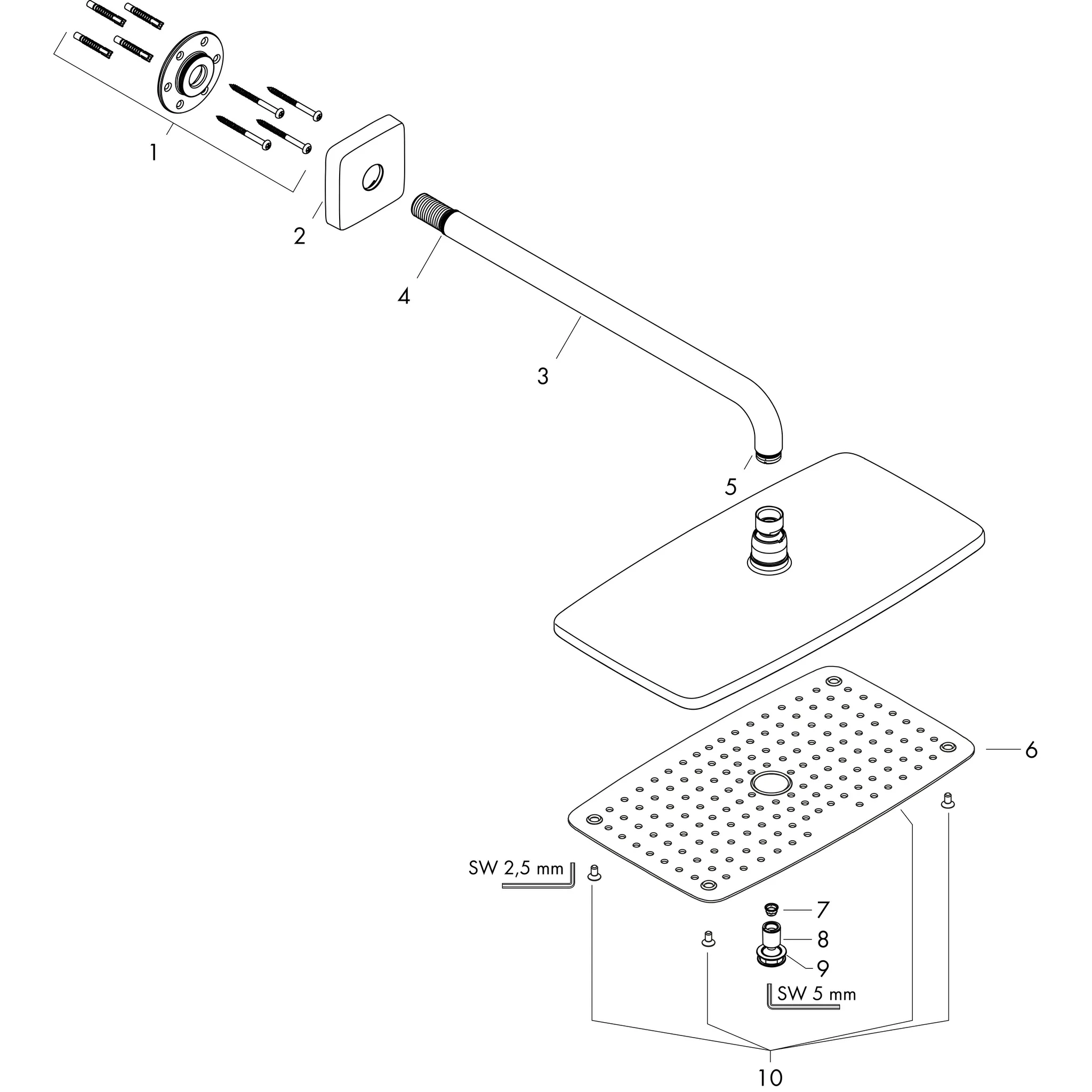 1

2

4

3

5

6

SW 2,5 mm

7

8

9

SW 5 mm

10