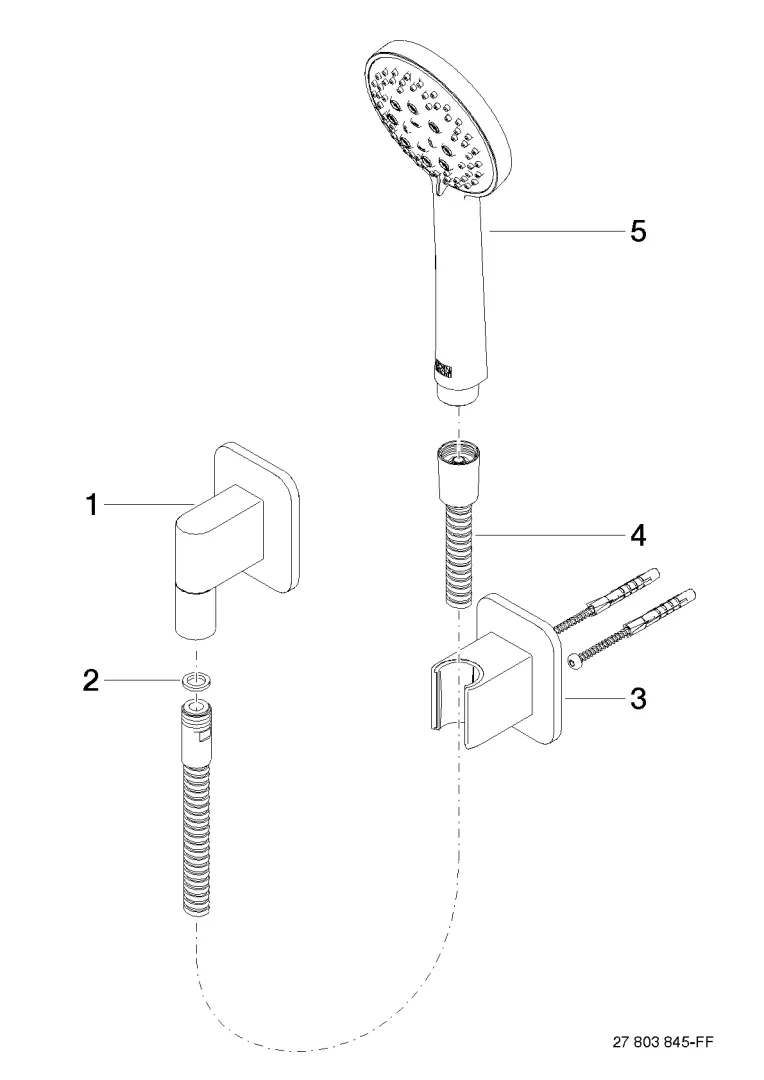 5

1

4

2

3

27 803 845-FF