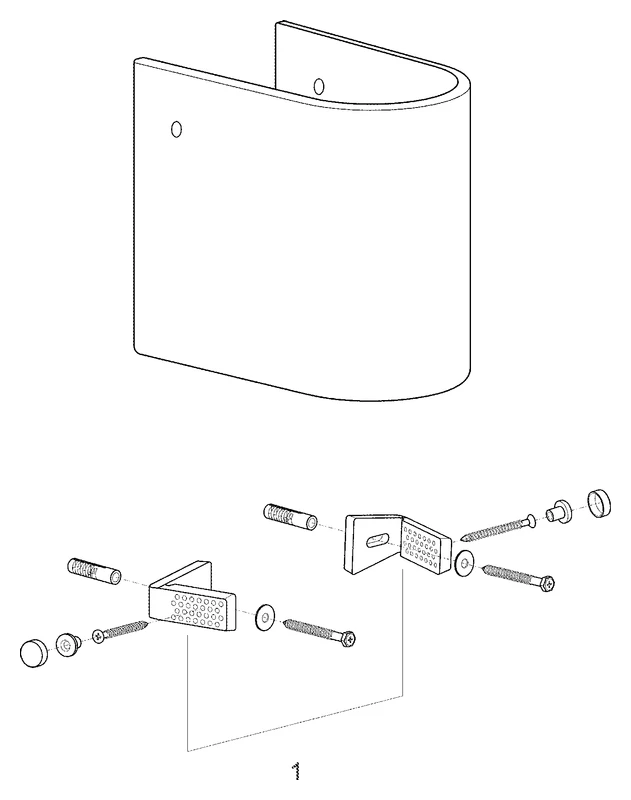 1