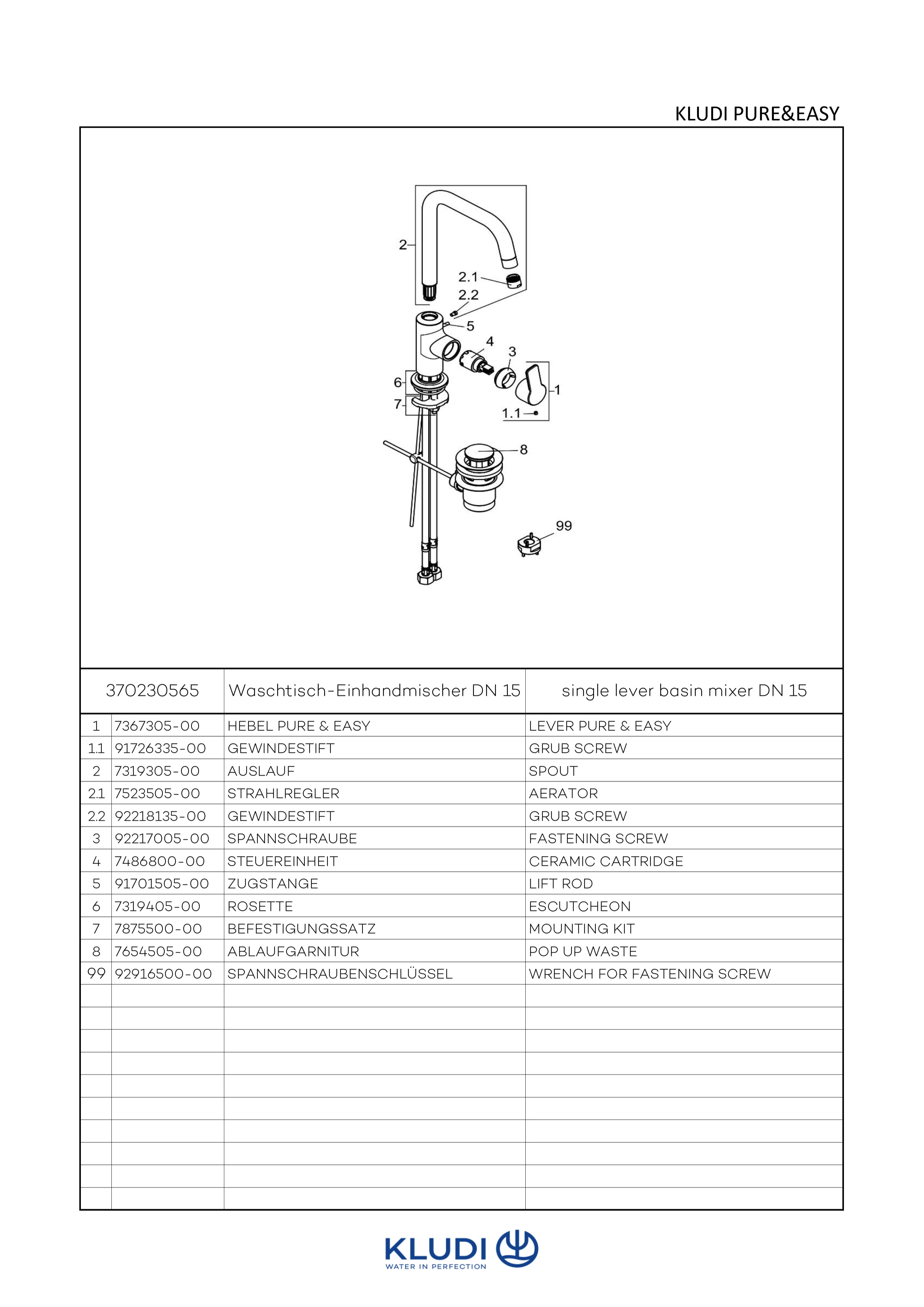 KLUDI PURE&EASY

2
2.1
2.2
5
4
3
6
7
1
1.1
8
99

| 370230565 | | Waschtisch-Einhandmischer DN 15 | single lever basin mixer DN 15 |
|---|---|---|---|
| 1 | 7367305-00 | HEBEL PURE & EASY | LEVER PURE & EASY |
| 1.1 | 91726335-00 | GEWINDESTIFT | GRUB SCREW |
| 2 | 7319305-00 | AUSLAUF | SPOUT |
| 2.1 | 7523505-00 | STRAHLREGLER | AERATOR |
| 2.2 | 92218135-00 | GEWINDESTIFT | GRUB SCREW |
| 3 | 92217005-00 | SPANNSCHRAUBE | FASTENING SCREW |
| 4 | 7486800-00 | STEUEREINHEIT | CERAMIC CARTRIDGE |
| 5 | 91701505-00 | ZUGSTANGE | LIFT ROD |
| 6 | 7319405-00 | ROSETTE | ESCUTCHEON |
| 7 | 7875500-00 | BEFESTIGUNGSSATZ | MOUNTING KIT |
| 8 | 7654505-00 | ABLAUFGARNITUR | POP UP WASTE |
| 99 | 92916500-00 | SPANNSCHRAUBENSCHLÜSSEL | WRENCH FOR FASTENING SCREW |

KLUDI
WATER IN PERFECTION