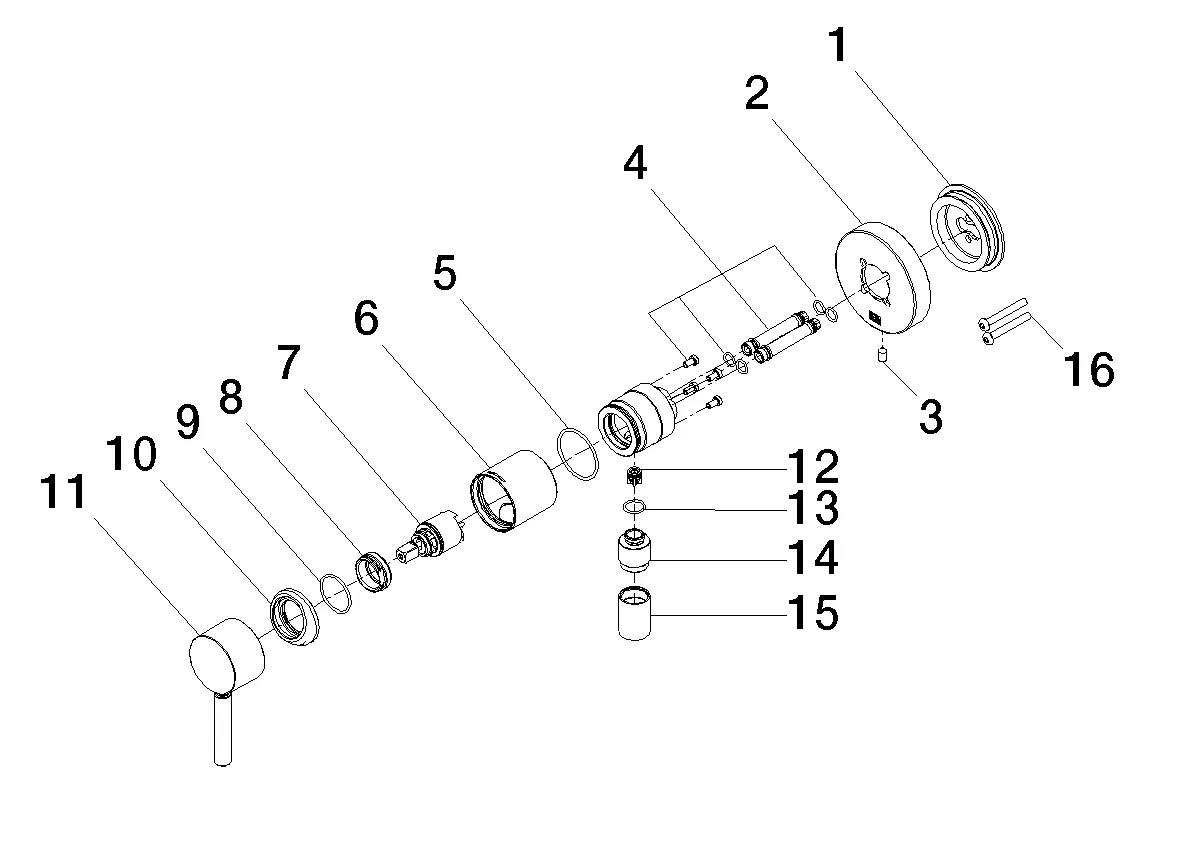 1
2
4
5
6
7
8
9
10
11
16
3
12
13
14
15