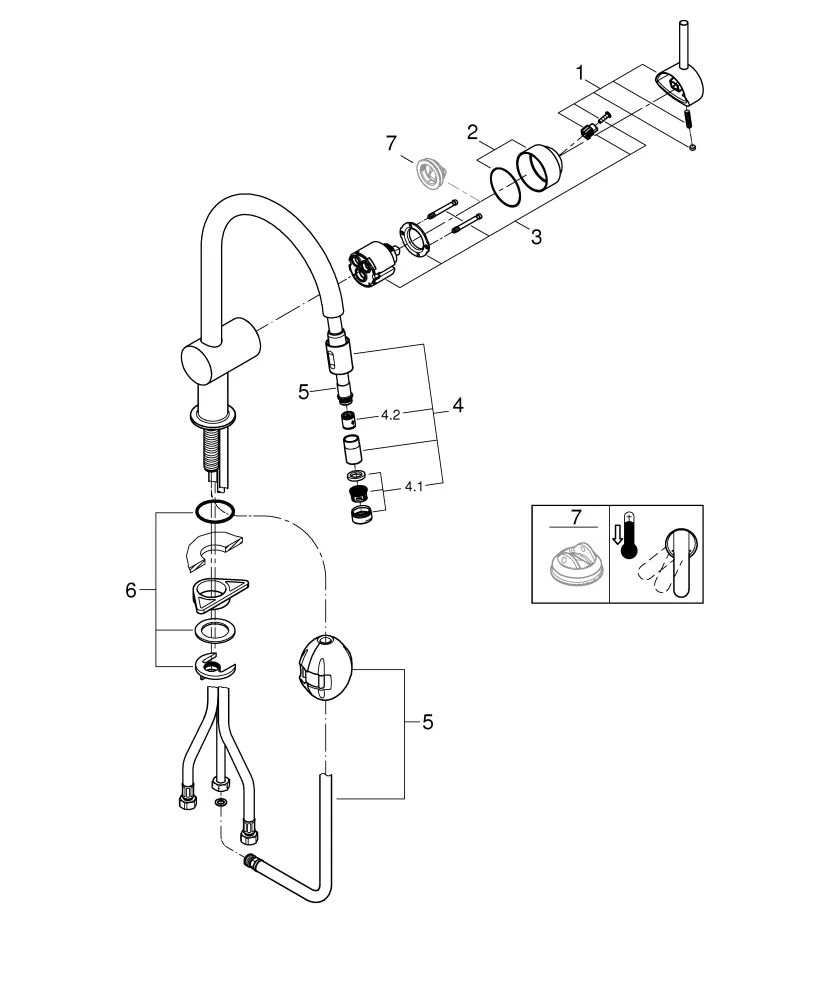 1
2
7
3
5
4.2
4
4.1
7
6
5