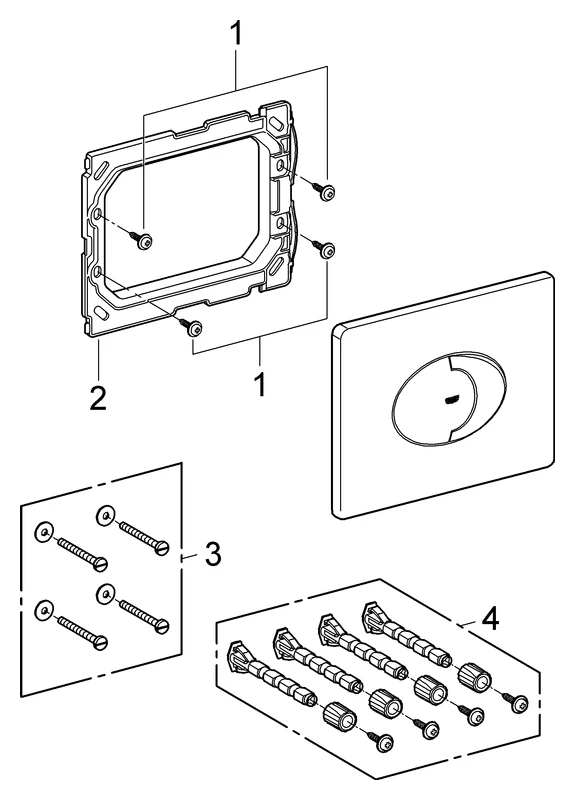 1
2
1
3
4