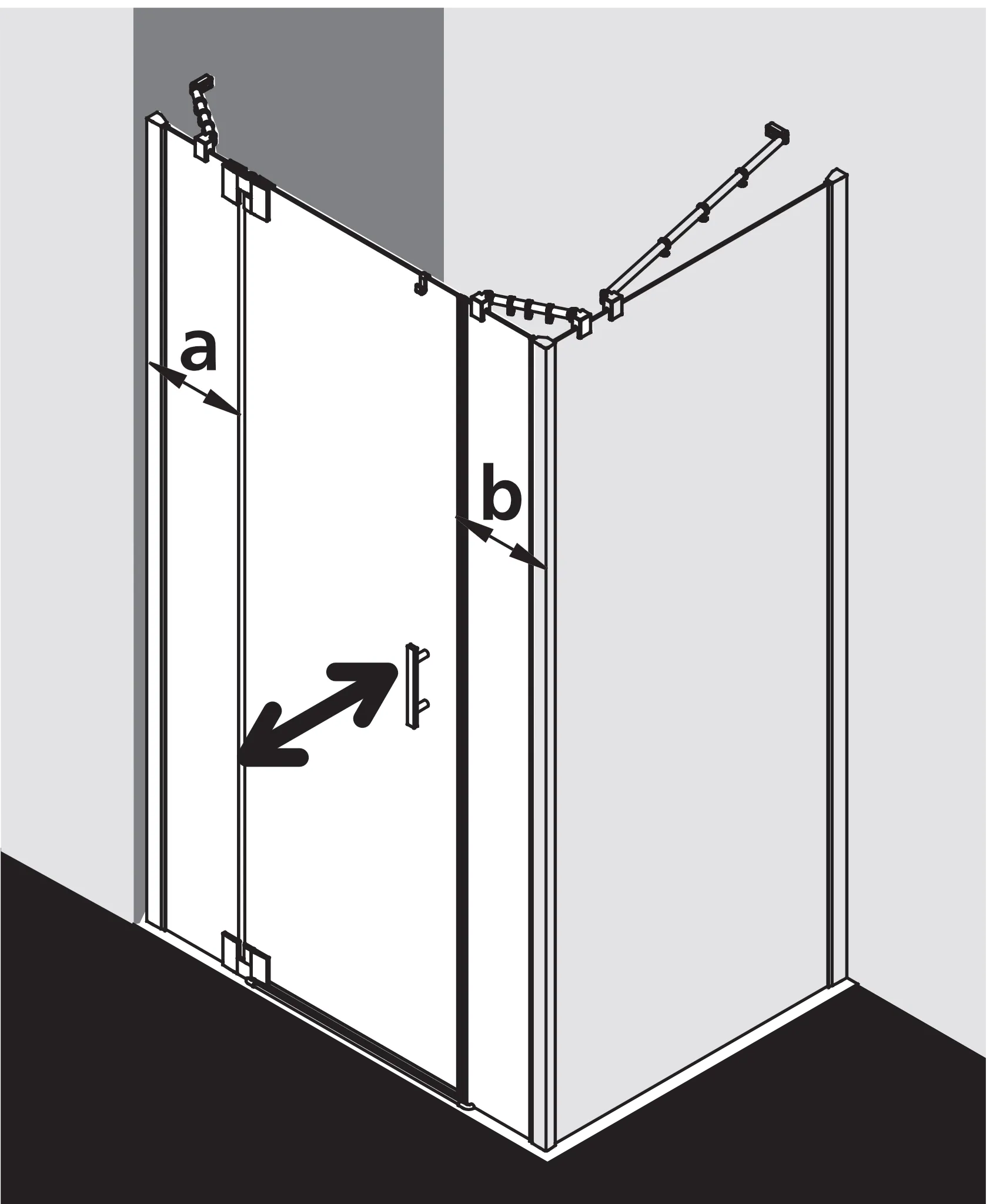 a

b