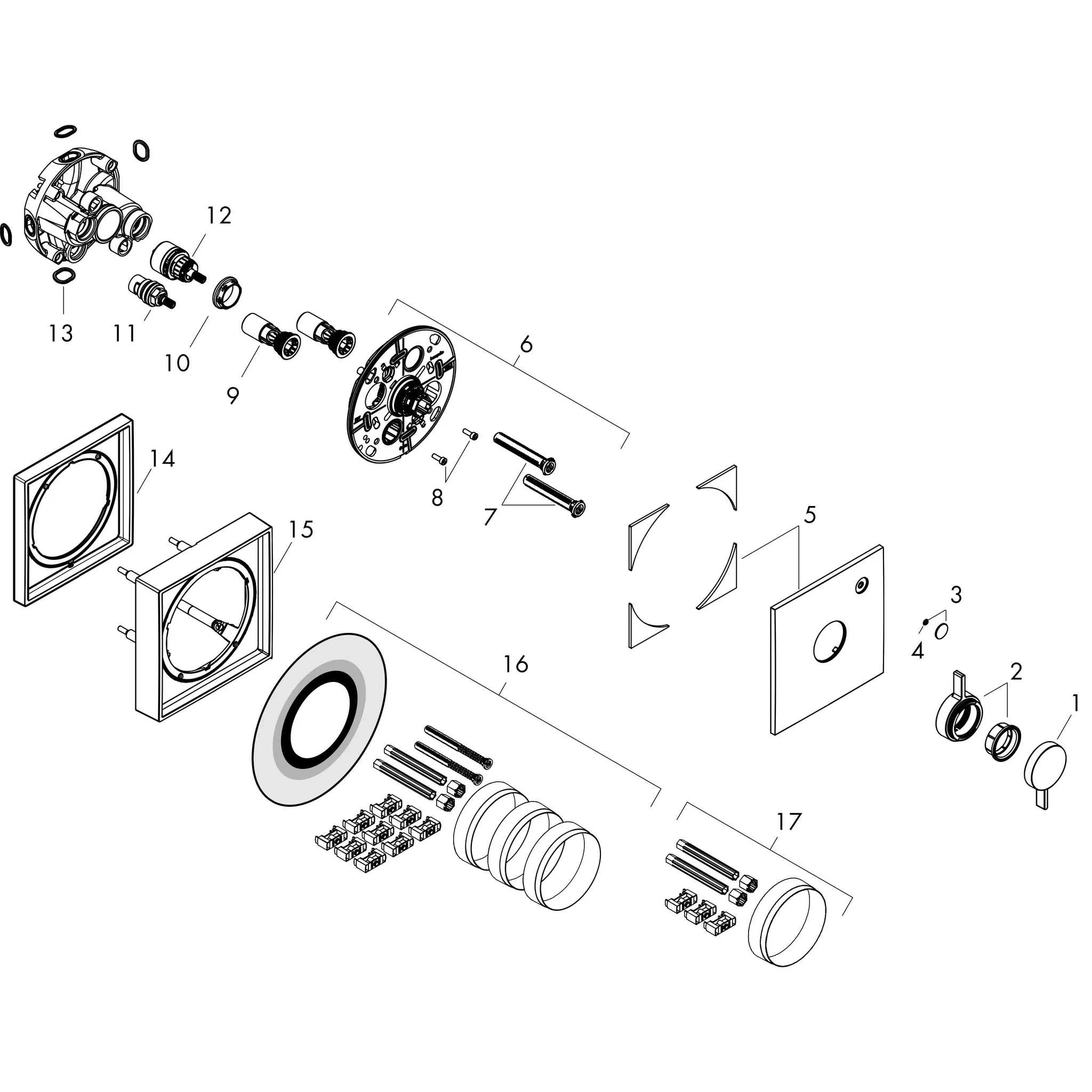 12
13
11
10
9
6
14
8
7
15
5
3
4
16
2
1
17