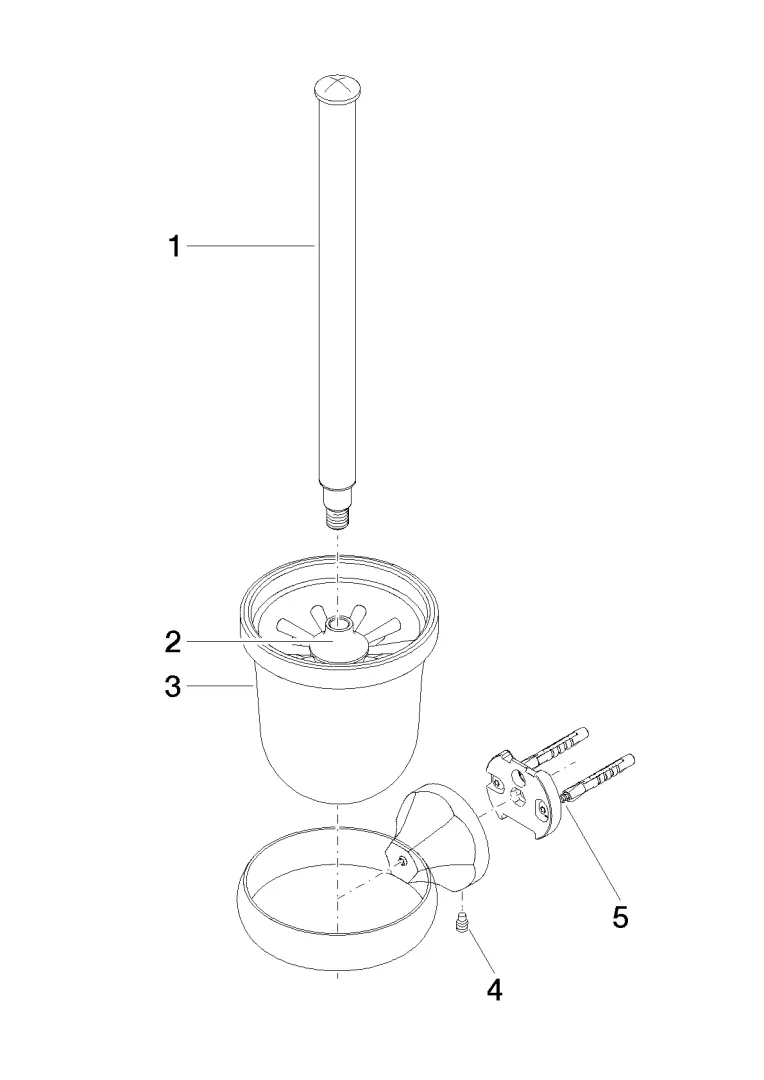 1
2
3
5
4