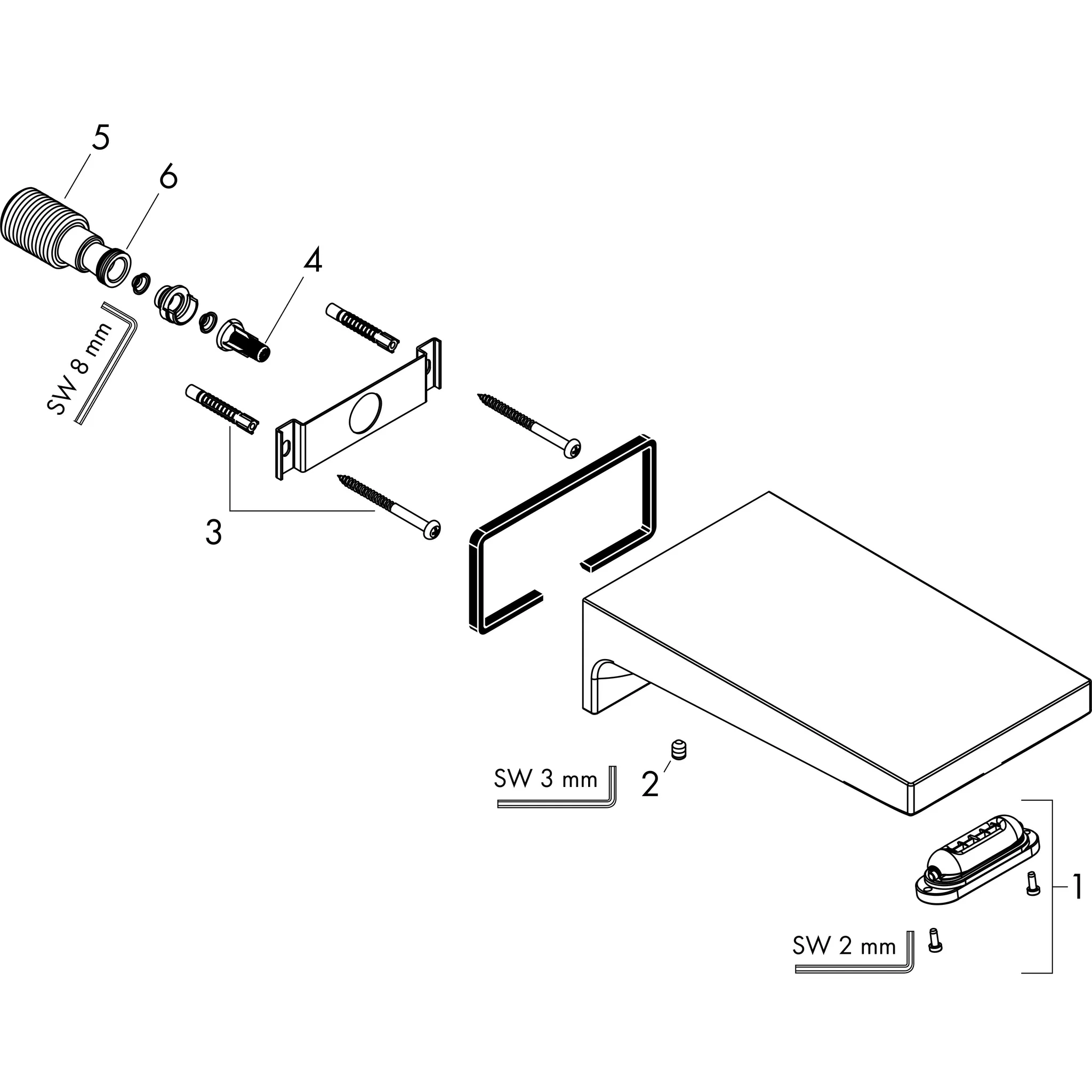 5
6
4
SW 8 mm
3
SW 3 mm
2
1
SW 2 mm