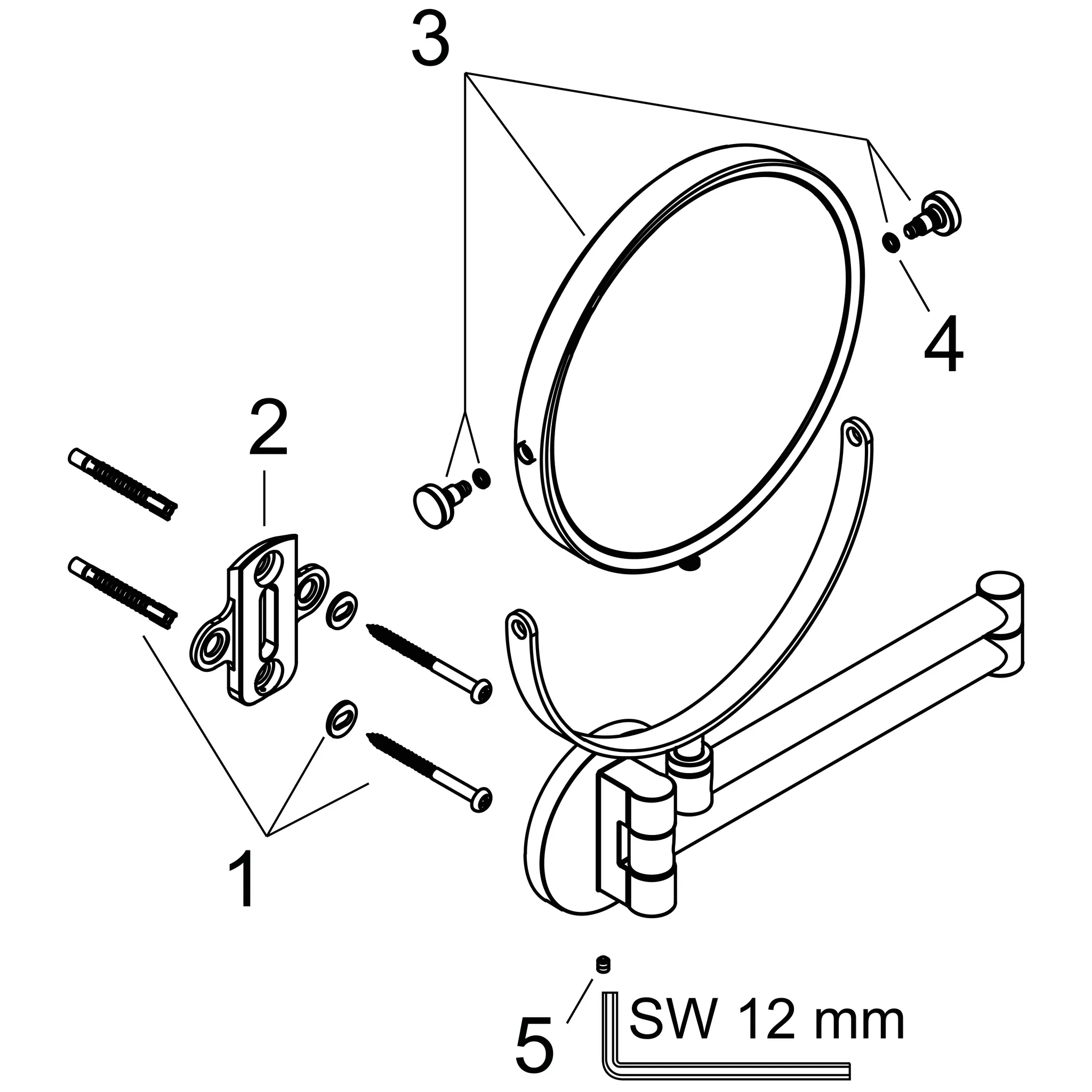 3

4

2

1

5

SW 12 mm