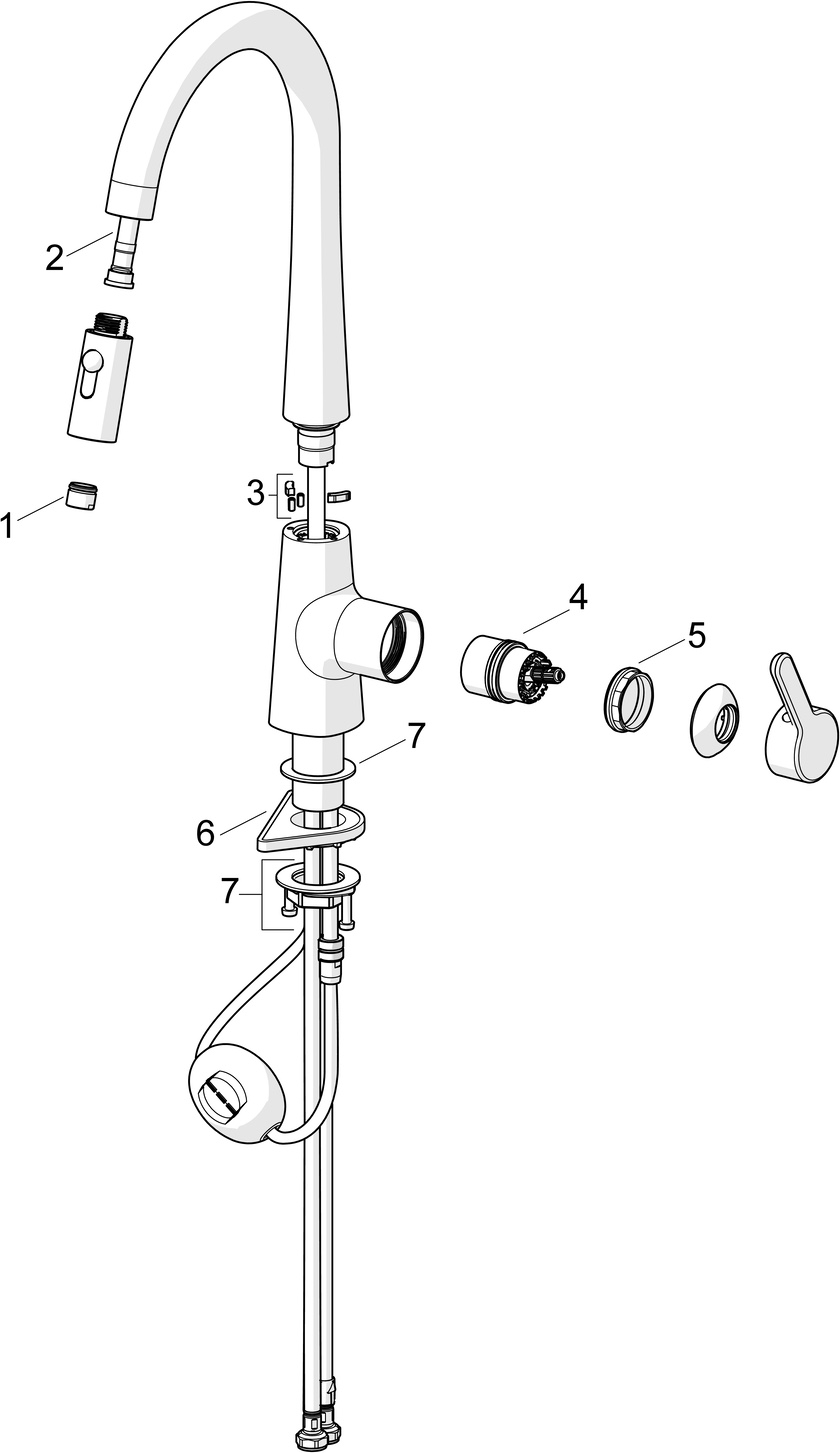 2
1
3
4
5
7
6
7