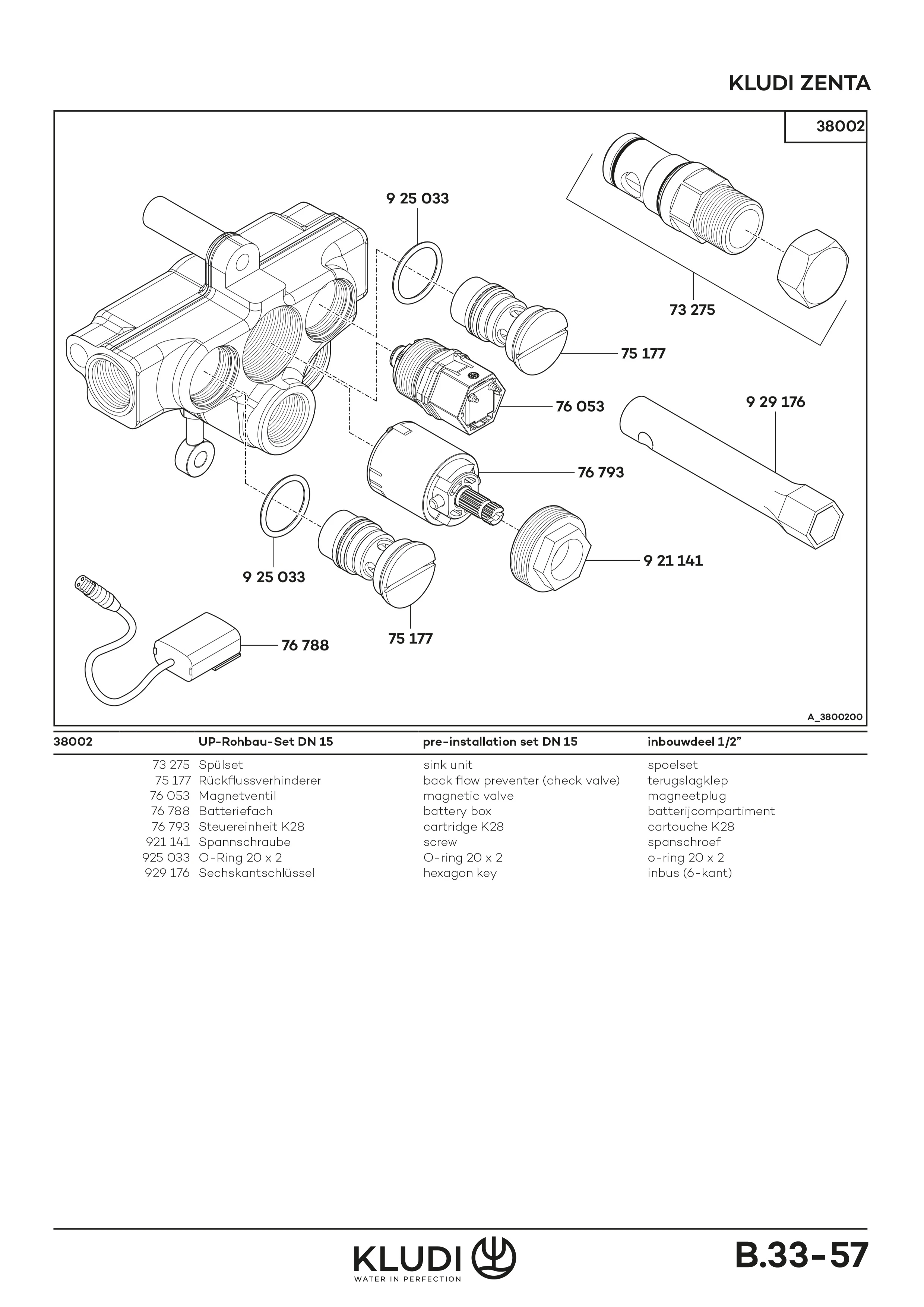 KLUDI ZENTA

38002

9 25 033

73 275

75 177

76 053

9 29 176

76 793

9 21 141

9 25 033

75 177

76 788

A_3800200

| 38002 | UP-Rohbau-Set DN 15 | pre-installation set DN 15 | inbouwdeel 1/2" |
|---|---|---|---|
| 73 275 | Spülset | sink unit | spoelset |
| 75 177 | Rückflussverhinderer | back flow preventer (check valve) | terugslagklep |
| 76 053 | Magnetventil | magnetic valve | magneetplug |
| 76 788 | Batteriefach | battery box | batterijcompartiment |
| 76 793 | Steuereinheit K28 | cartridge K28 | cartouche K28 |
| 921 141 | Spannschraube | screw | spanschroef |
| 925 033 | O-Ring 20 x 2 | O-ring 20 x 2 | o-ring 20 x 2 |
| 929 176 | Sechskantschlüssel | hexagon key | inbus (6-kant) |

KLUDI
WATER IN PERFECTION

B.33-57