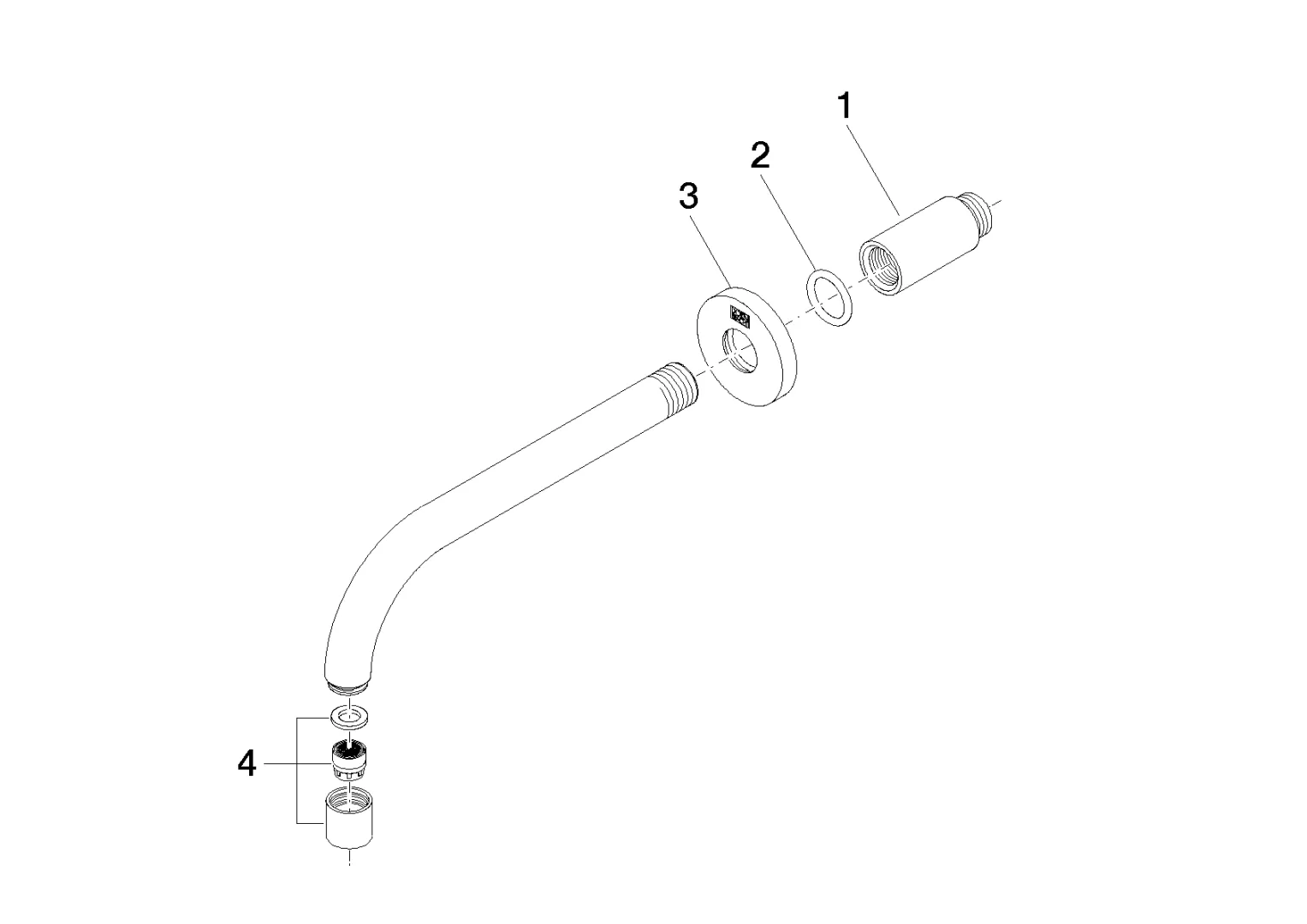 1
2
3
4