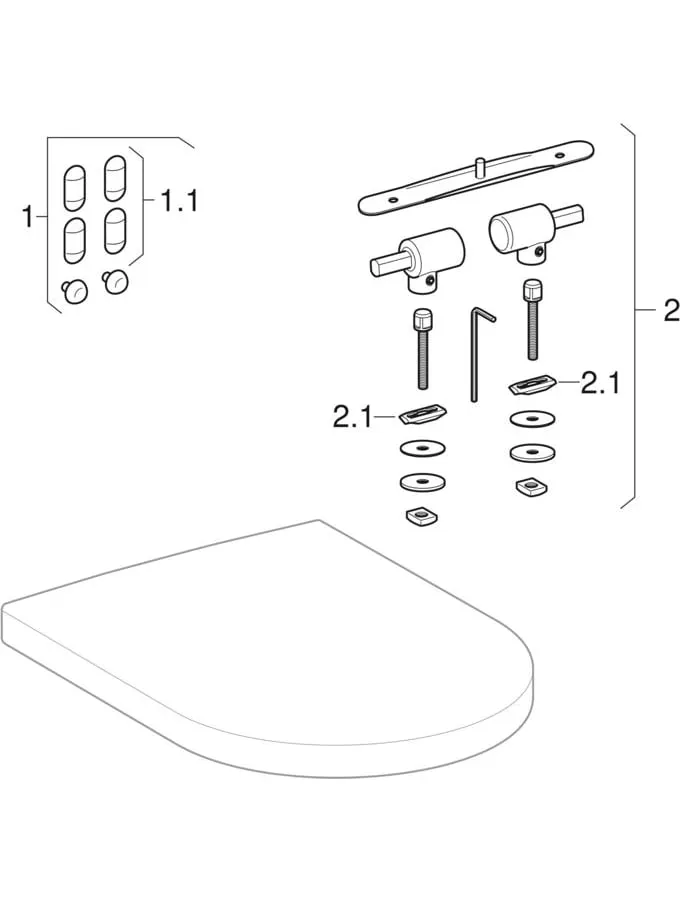 1
1.1
2
2.1
2.1