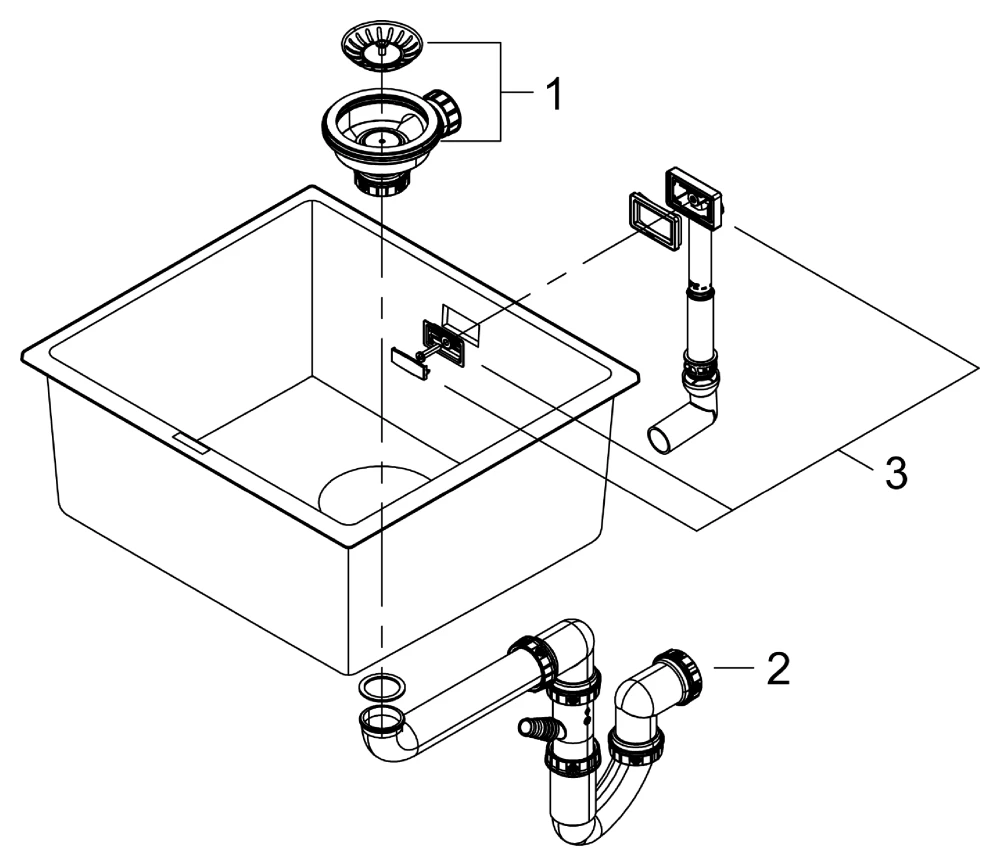 1
3
2