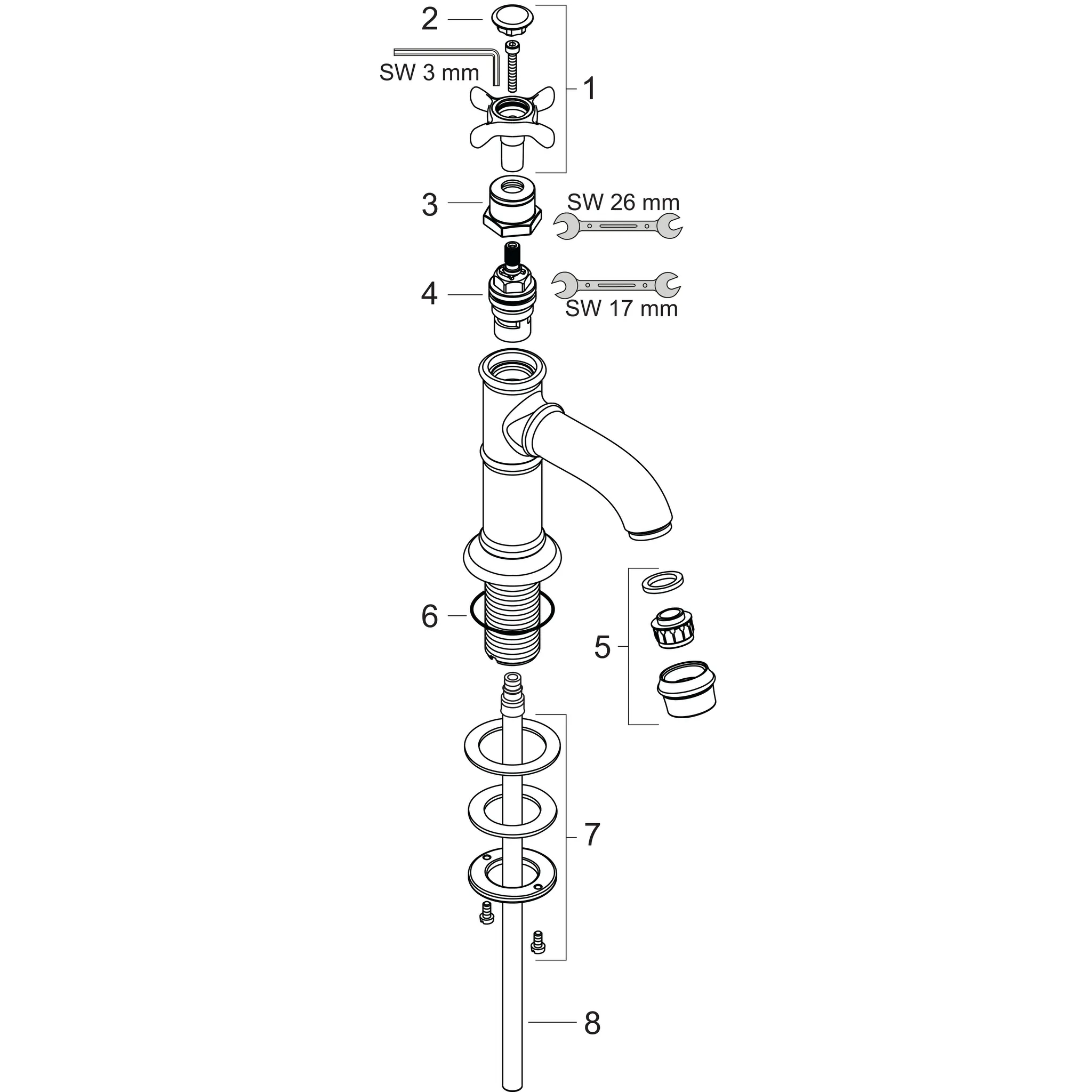 2

SW 3 mm

1

3

SW 26 mm

4

SW 17 mm

6

5

7

8