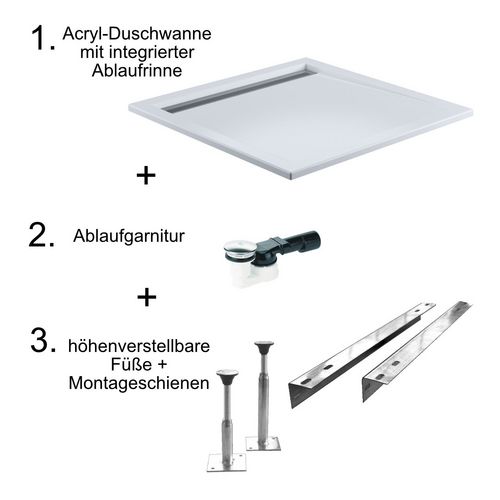 1. Acryl-Duschwanne mit integrierter Ablaufrinne

+

2. Ablaufgarnitur

+

3. höhenverstellbare Füße + Montageschienen