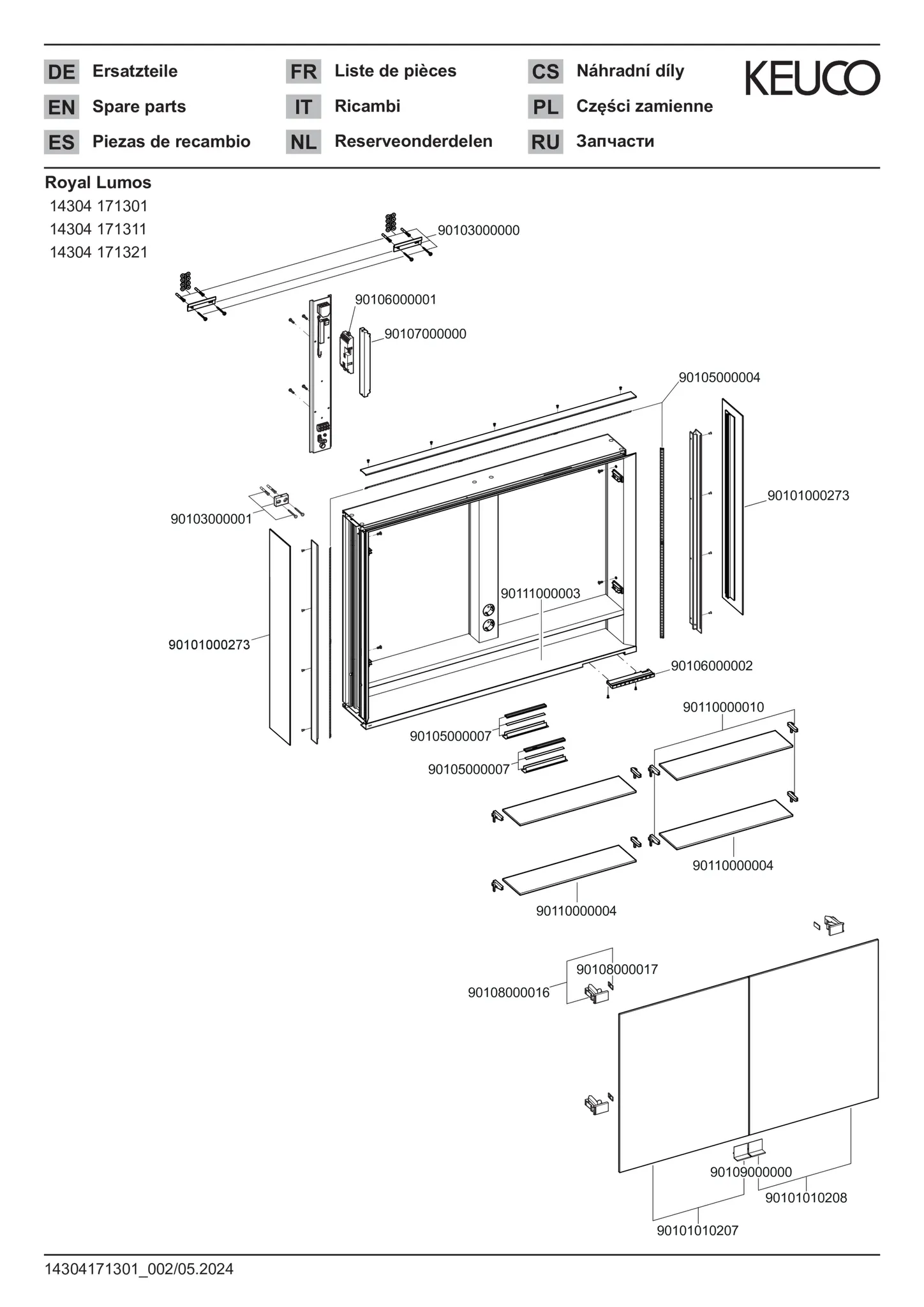 DE Ersatzteile
EN Spare parts
ES Piezas de recambio

FR Liste de pièces
IT Ricambi
NL Reserveonderdelen

CS Náhradní díly
PL Części zamienne
RU Запчасти

KEUCO

Royal Lumos
14304 171301
14304 171311
14304 171321

90103000000
90106000001
90107000000
90105000004
90101000273
90103000001
90111000003
90101000273
90106000002
90110000010
90105000007
90105000007
90110000004
90110000004
90108000017
90108000016
90109000000
90101010208
90101010207

14304171301_002/05.2024