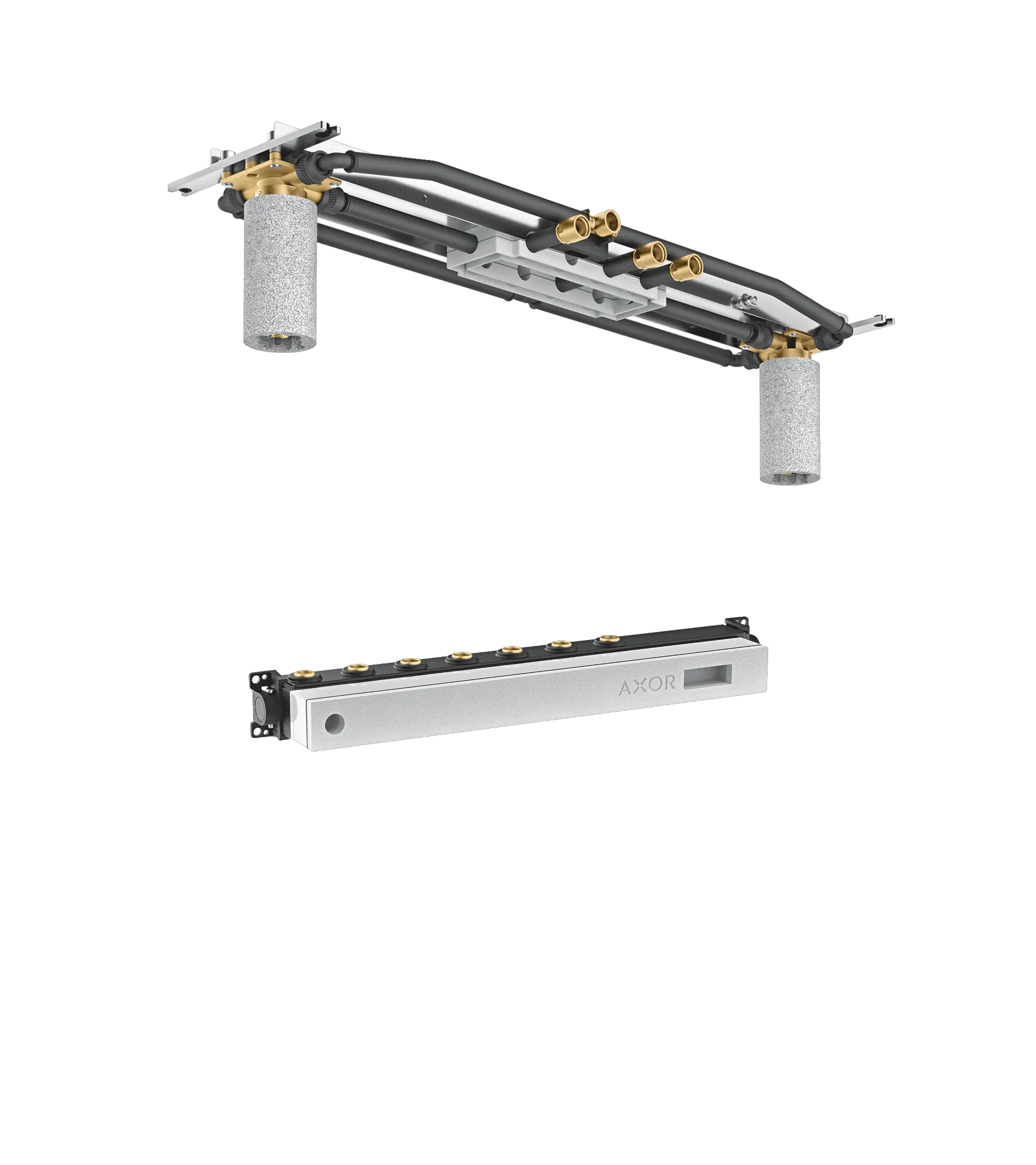 AXOR