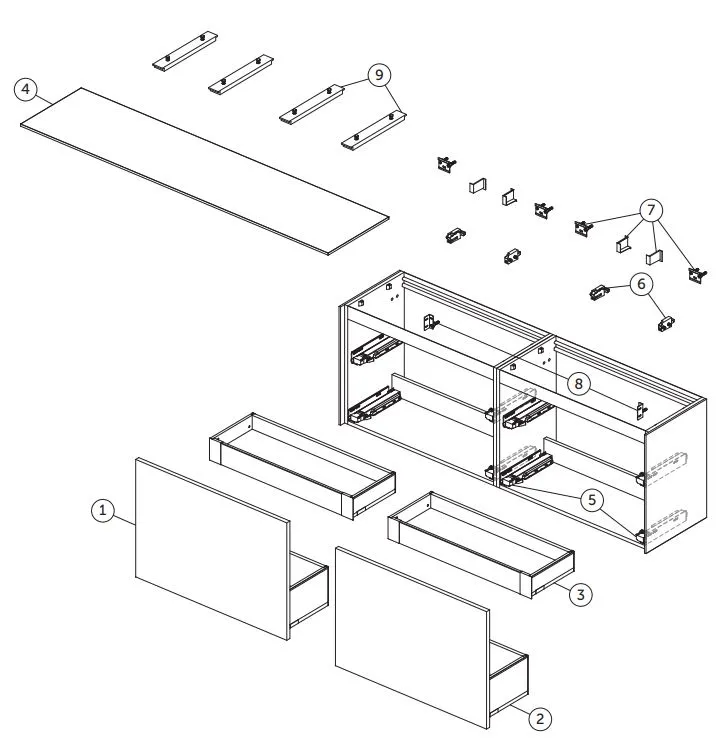 4
9
7
6
8
5
1
3
2