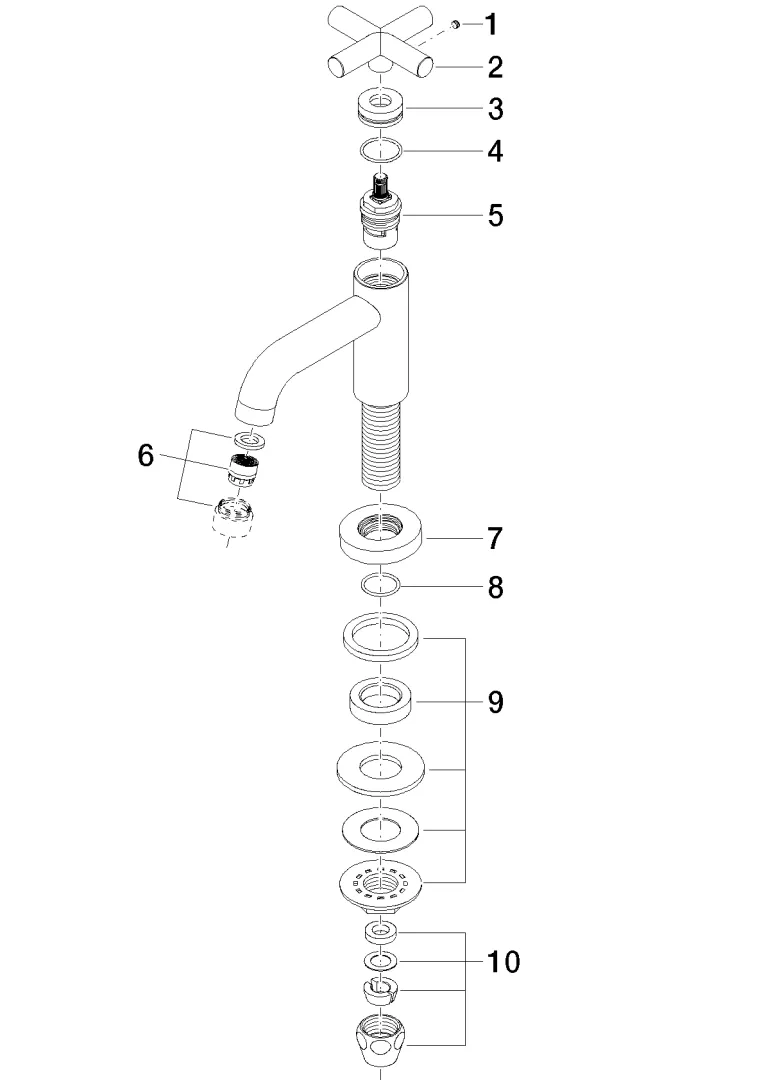 1
2
3
4
5
6
7
8
9
10