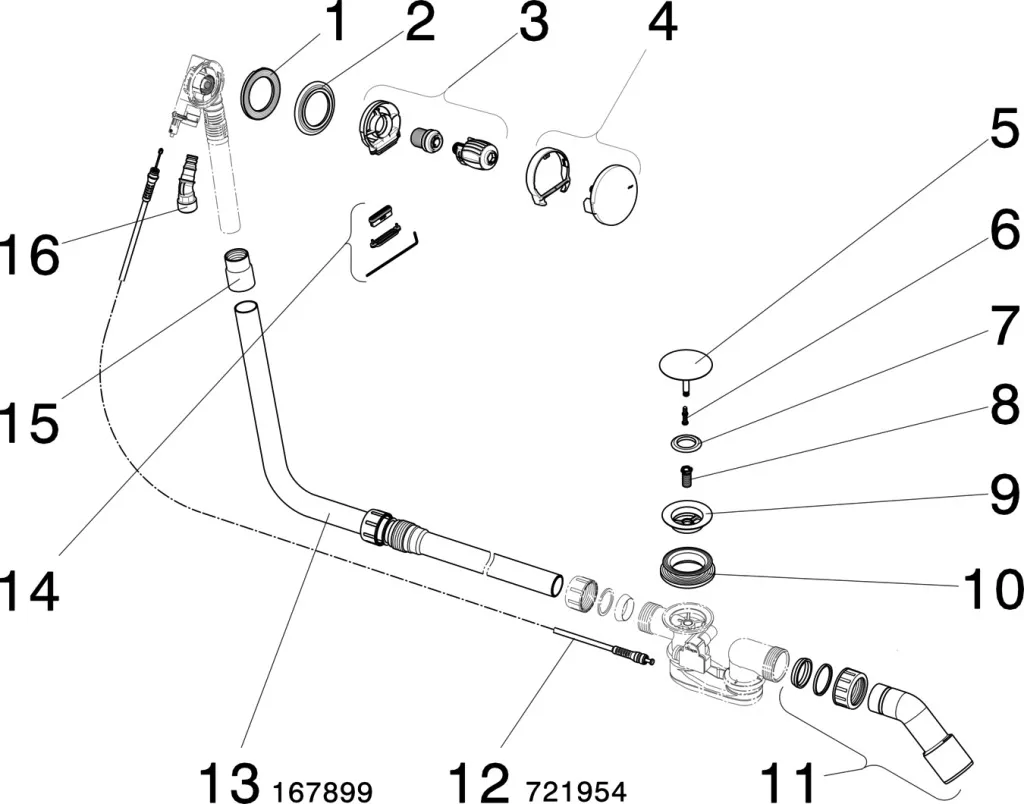 1 2 3 4

5
6
7
8
9
10

16

15

14

13 167899 12 721954 11