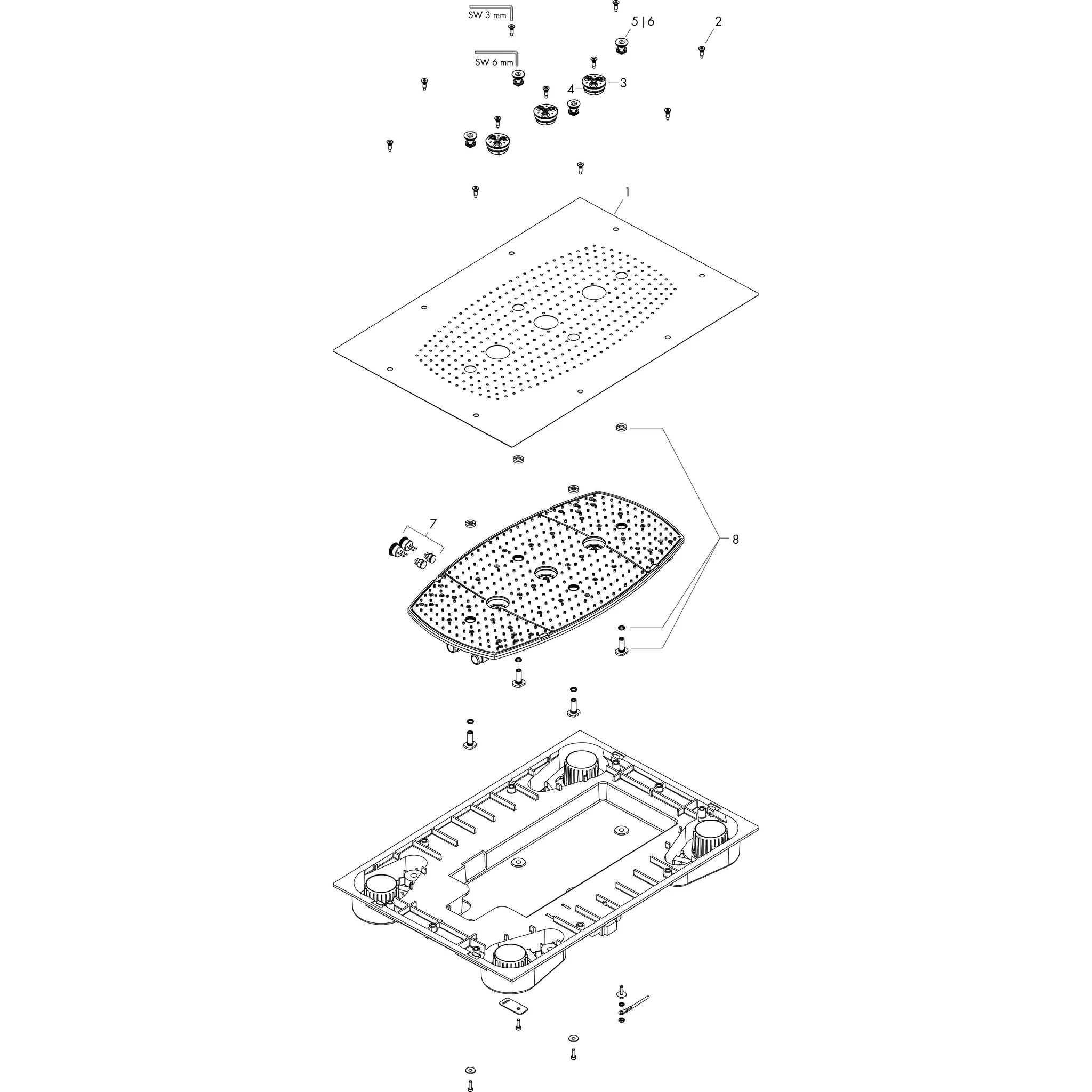 SW 3 mm

5 | 6

2

SW 6 mm

4

3

1

7

8