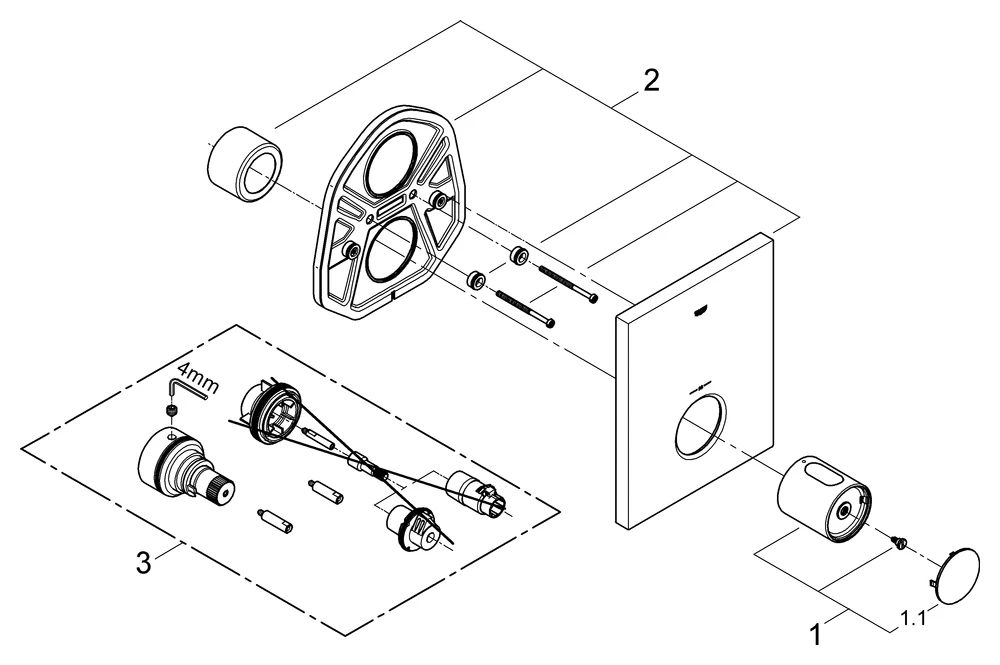 2
4mm
3
1
1.1