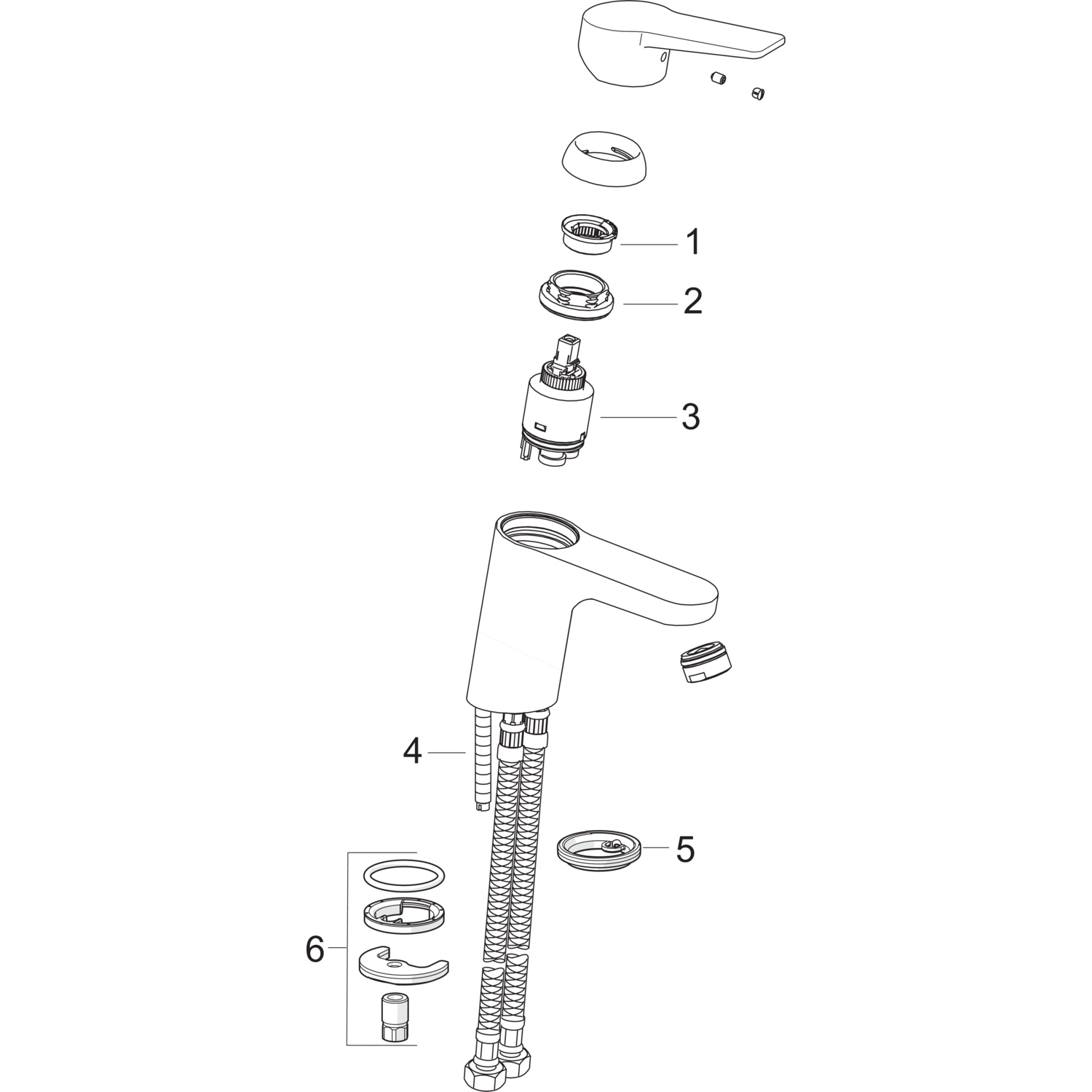 1
2
3
4
5
6