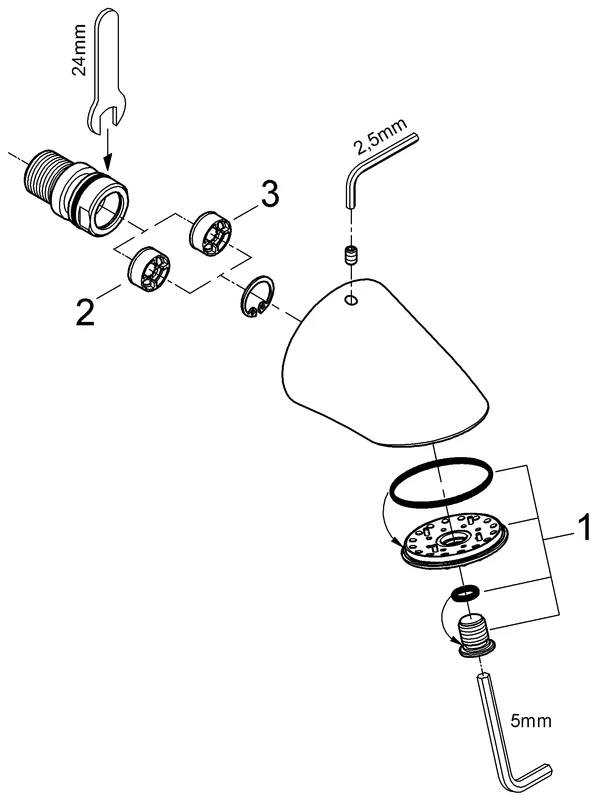 24mm
2,5mm
3
2
1
5mm