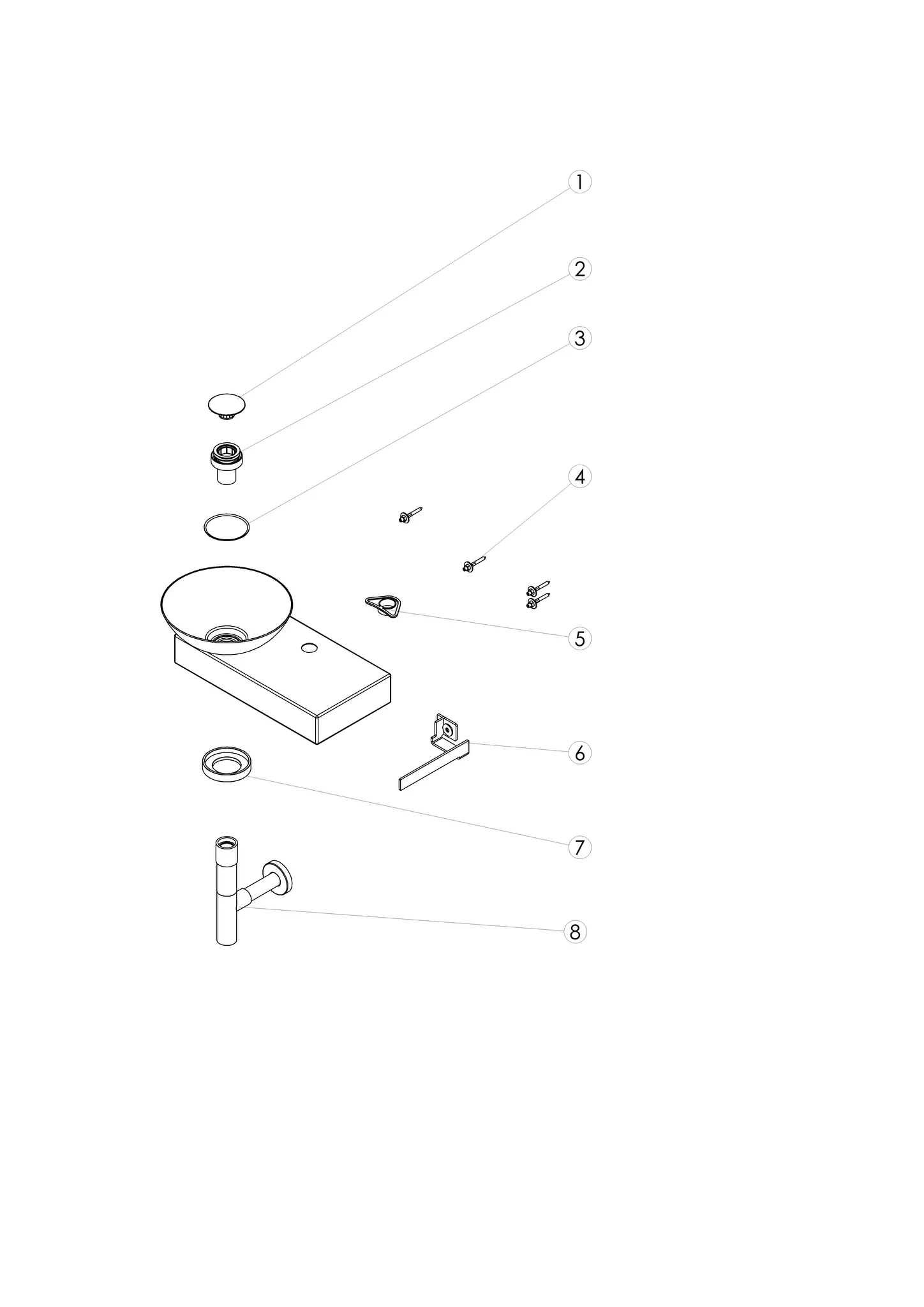 1
2
3
4
5
6
7
8