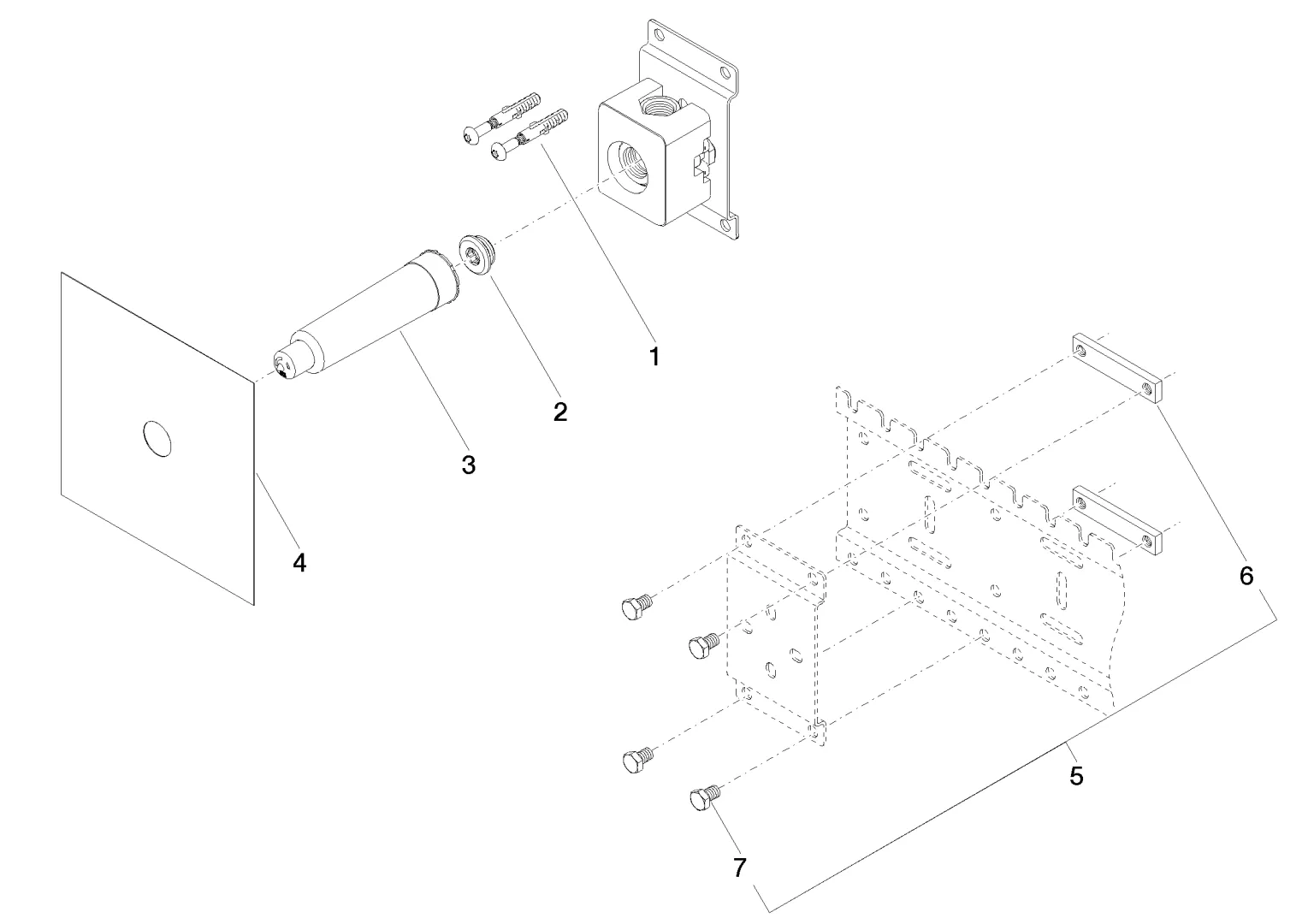 1
2
3
4
6
5
7