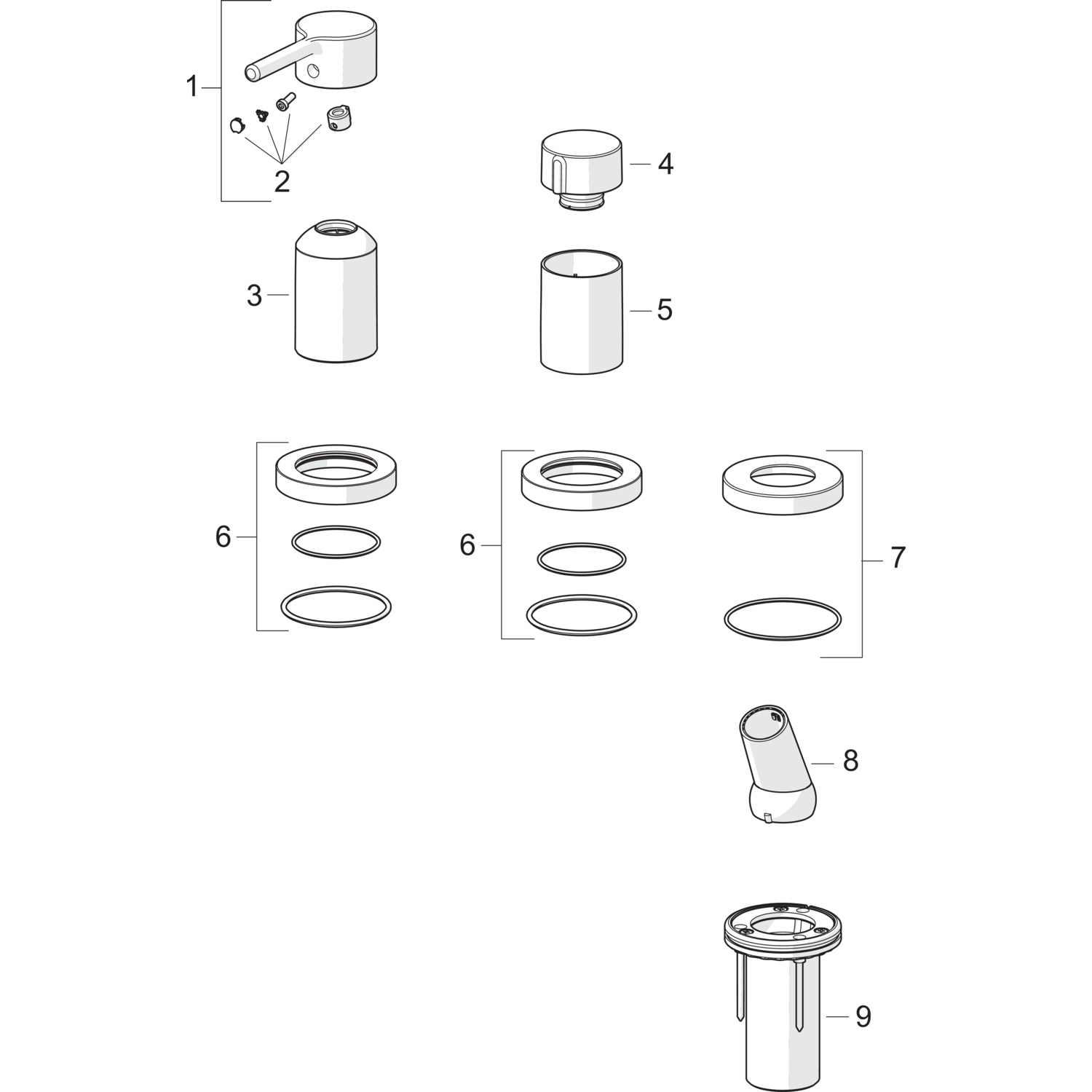 1
2
4
3
5
6
6
7
8
9