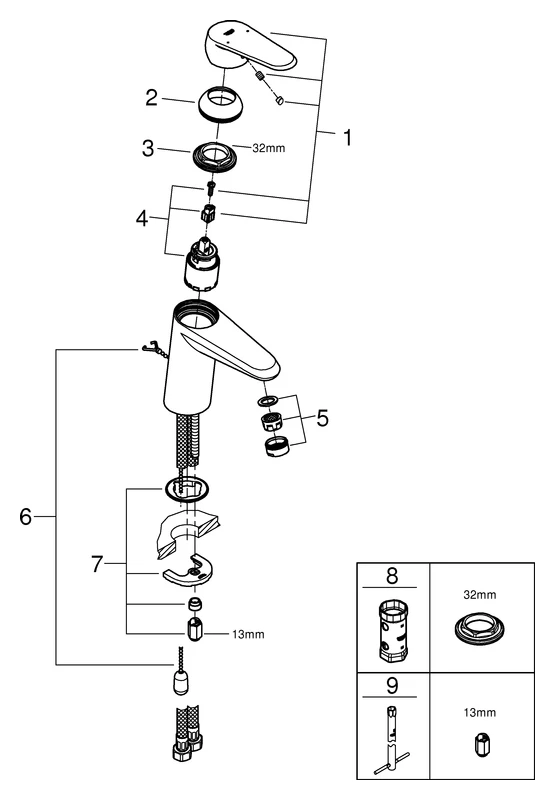 2
3
32mm
1
4
5
6
7
13mm
8
32mm
9
13mm