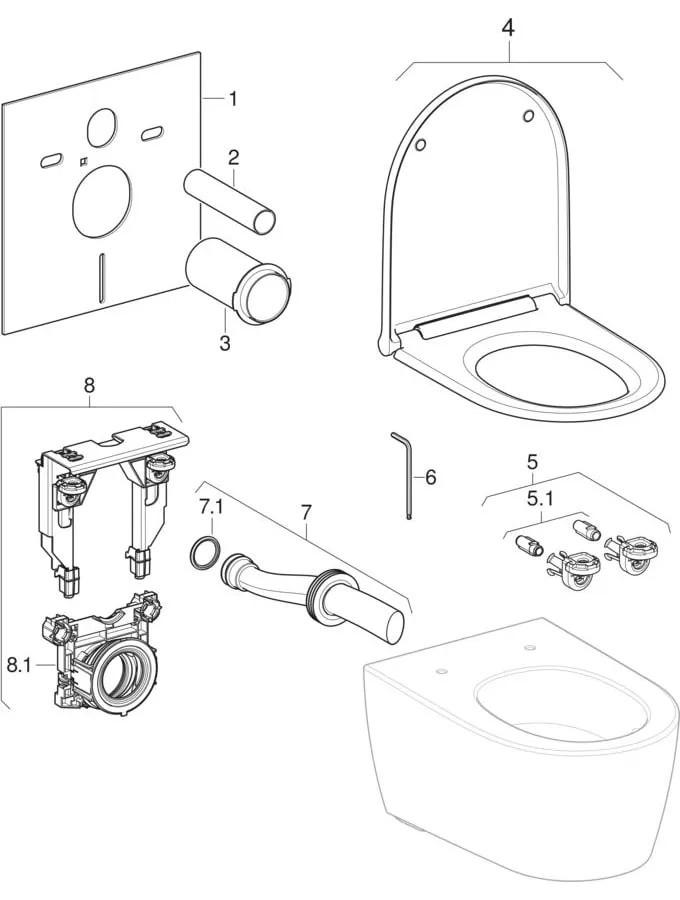 4
1
2
3
8
6
5
5.1
7.1
7
8.1