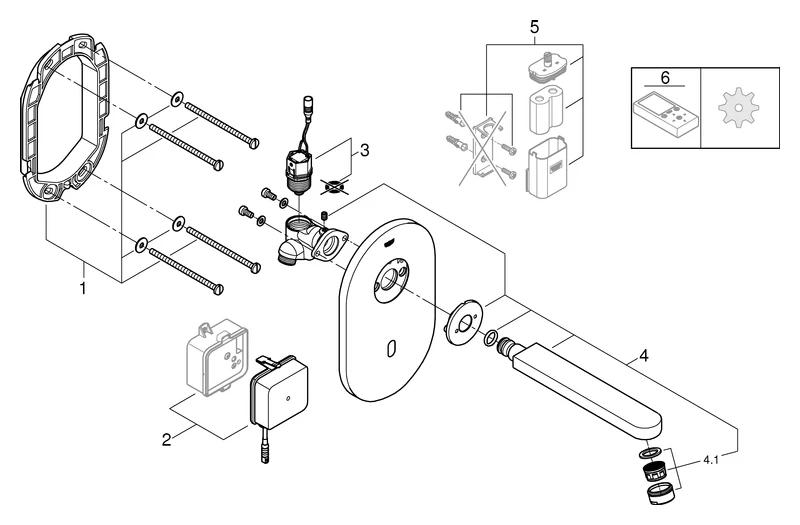 5
6
3
1
4
2
4.1