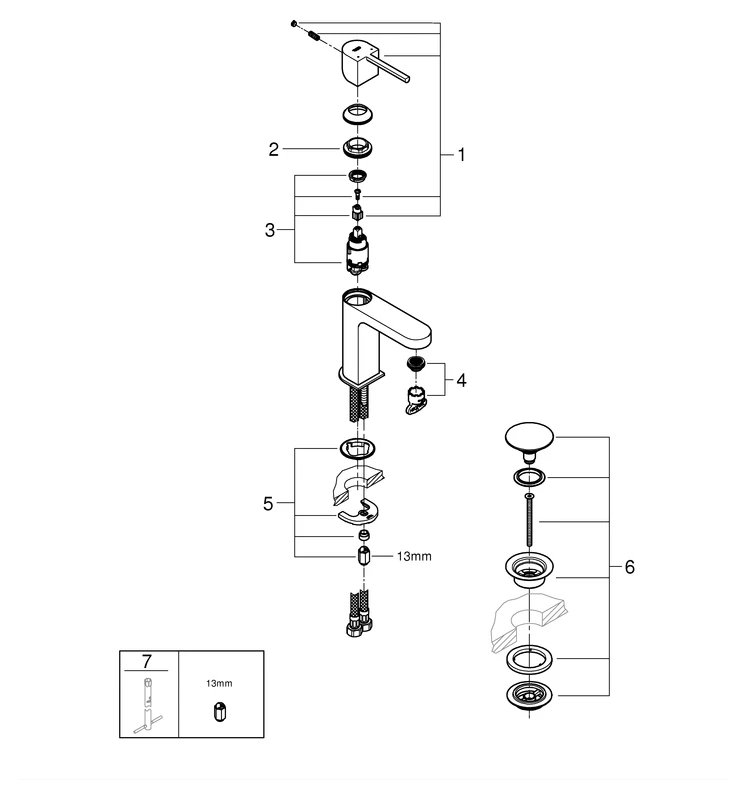 2
1
3
4
5
13mm
6
7
13mm