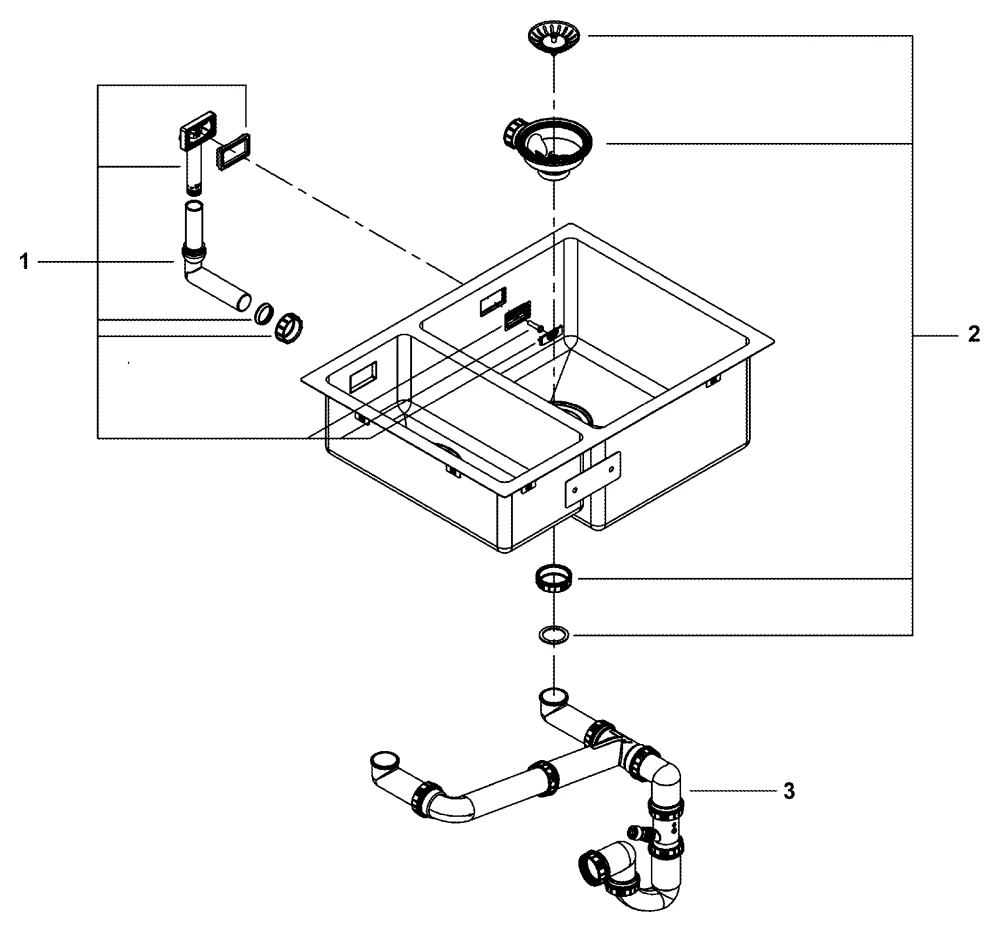 1
2
3