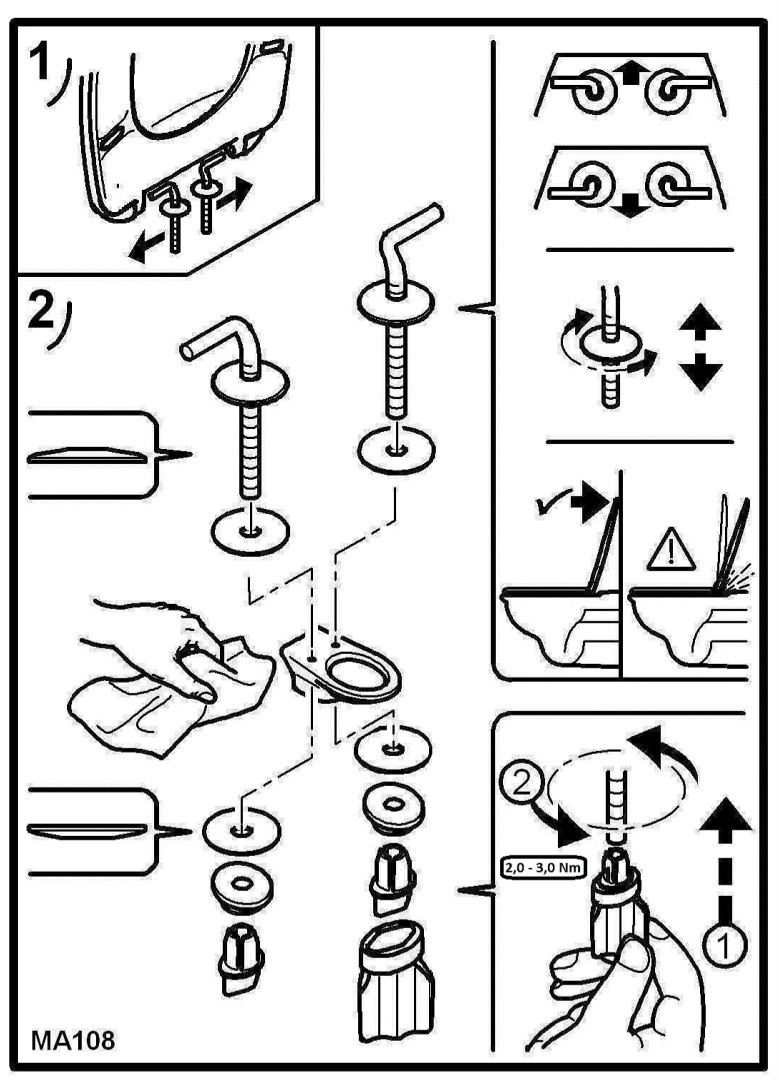 1)

2)

2

2,0 - 3,0 Nm

1

MA108