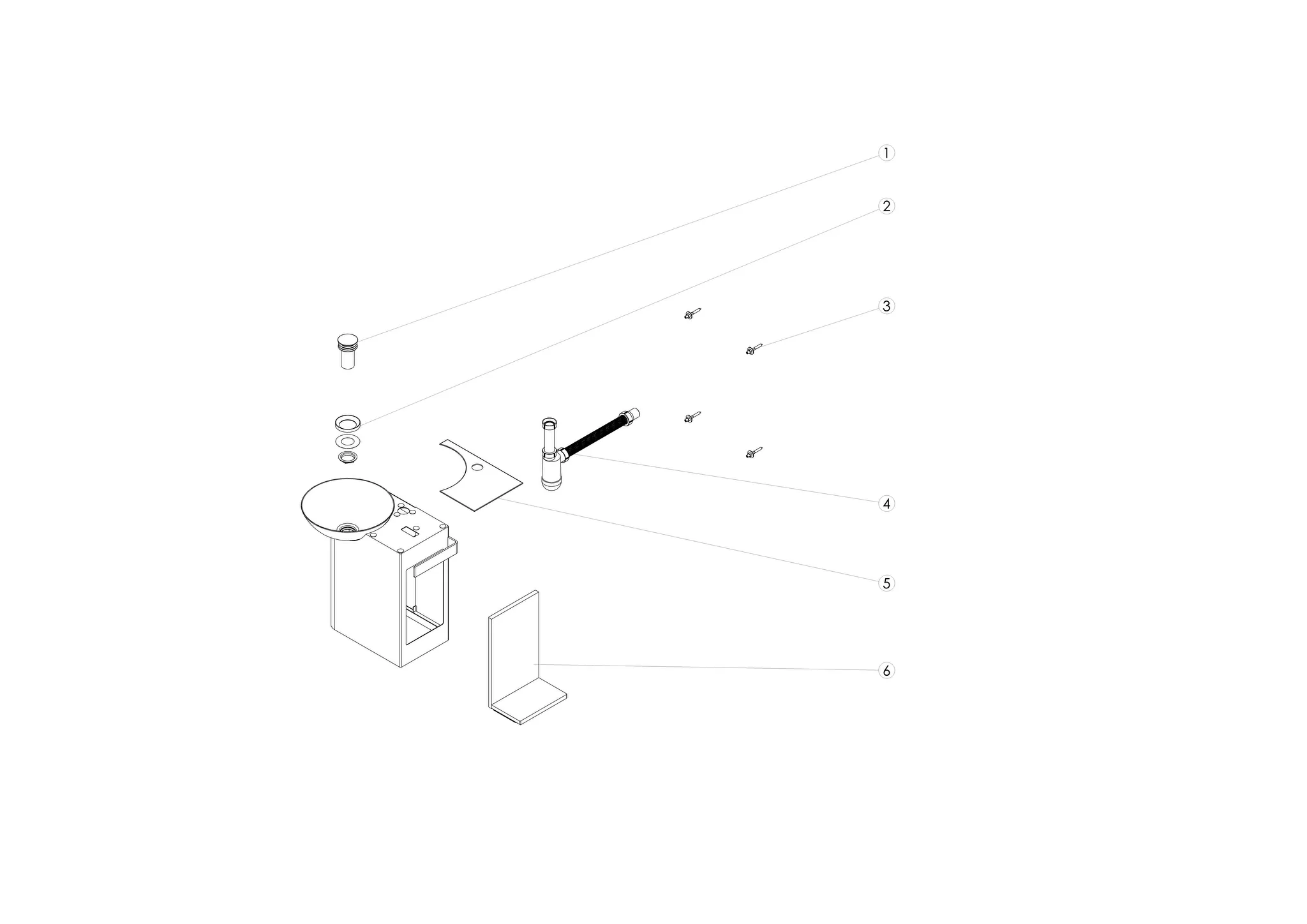 1
2
3
4
5
6