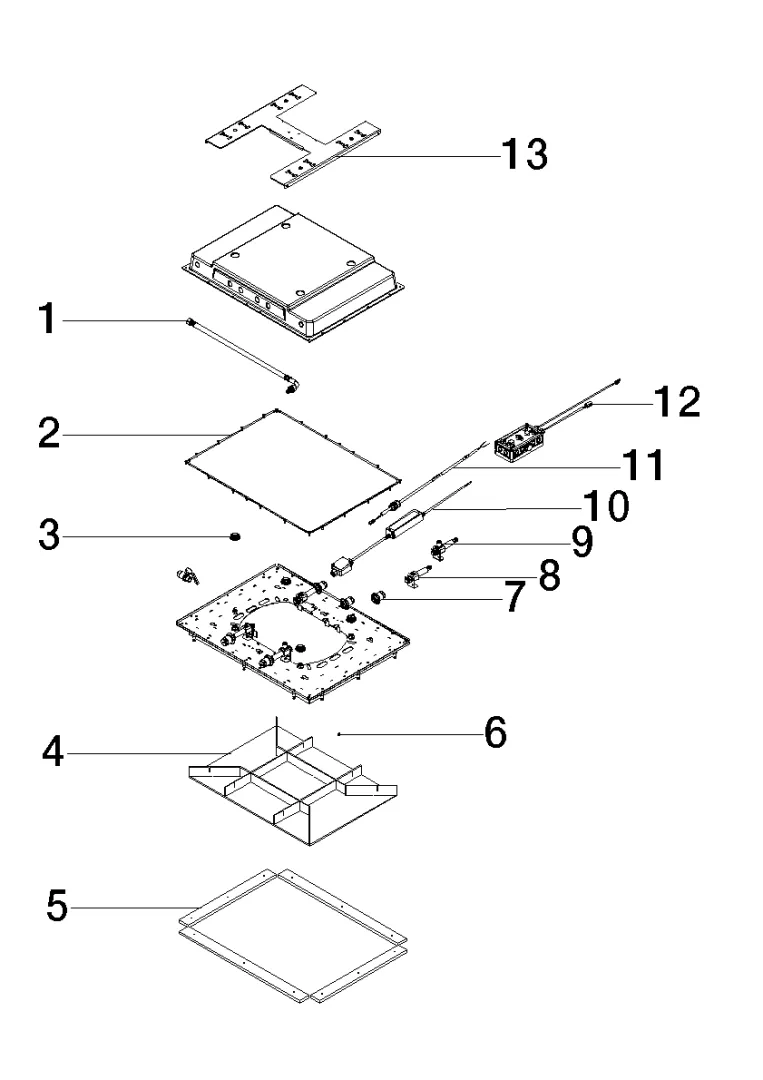 13
1
12
2
11
10
3
9
8
7
6
4
5