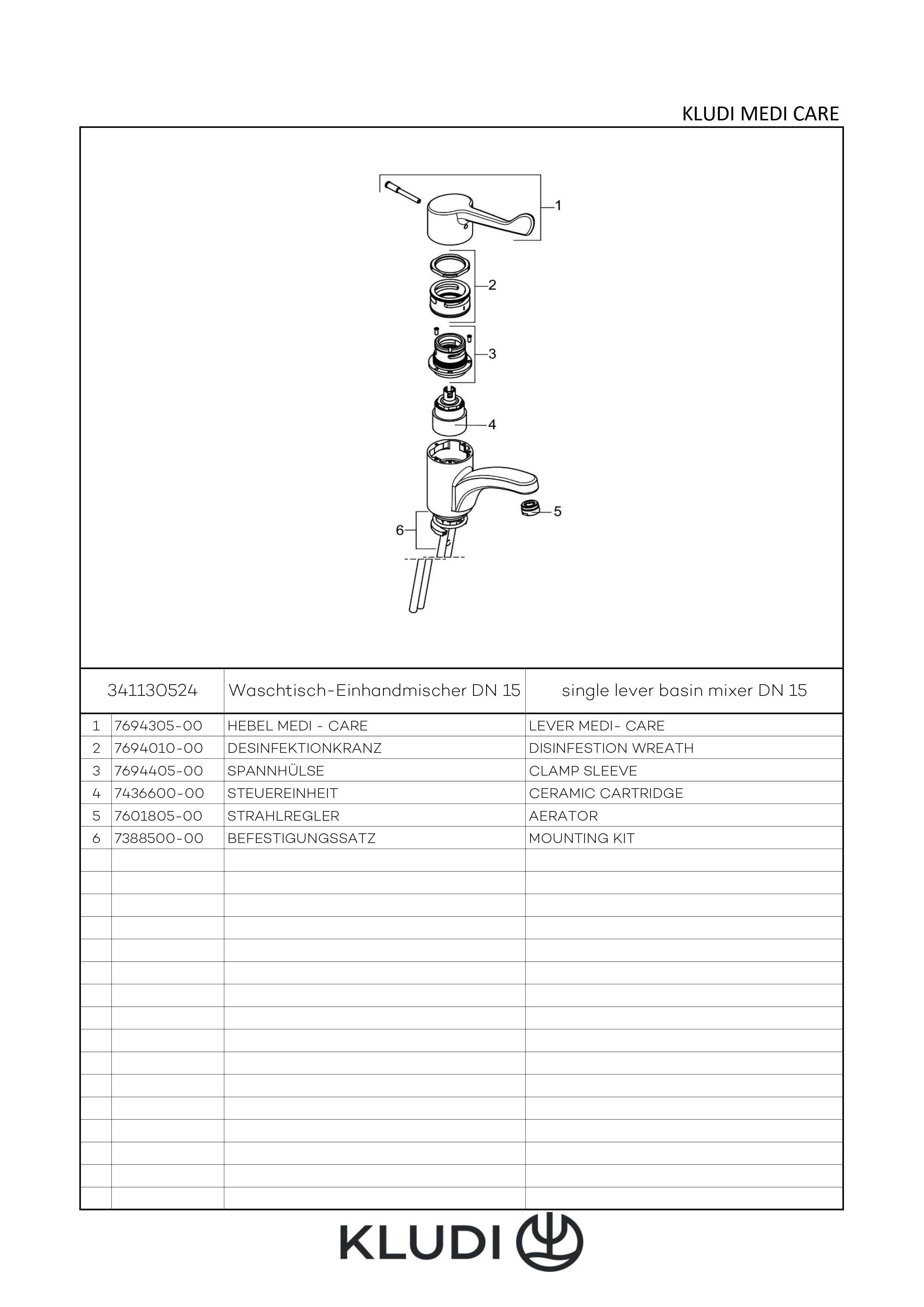 KLUDI MEDI CARE

1

2

3

4

5

6

| 341130524 | | Waschtisch-Einhandmischer DN 15 | single lever basin mixer DN 15 |
|---|---|---|---|
| 1 | 7694305-00 | HEBEL MEDI - CARE | LEVER MEDI- CARE |
| 2 | 7694010-00 | DESINFEKTIONKRANZ | DISINFESTION WREATH |
| 3 | 7694405-00 | SPANNHÜLSE | CLAMP SLEEVE |
| 4 | 7436600-00 | STEUEREINHEIT | CERAMIC CARTRIDGE |
| 5 | 7601805-00 | STRAHLREGLER | AERATOR |
| 6 | 7388500-00 | BEFESTIGUNGSSATZ | MOUNTING KIT |

KLUDI