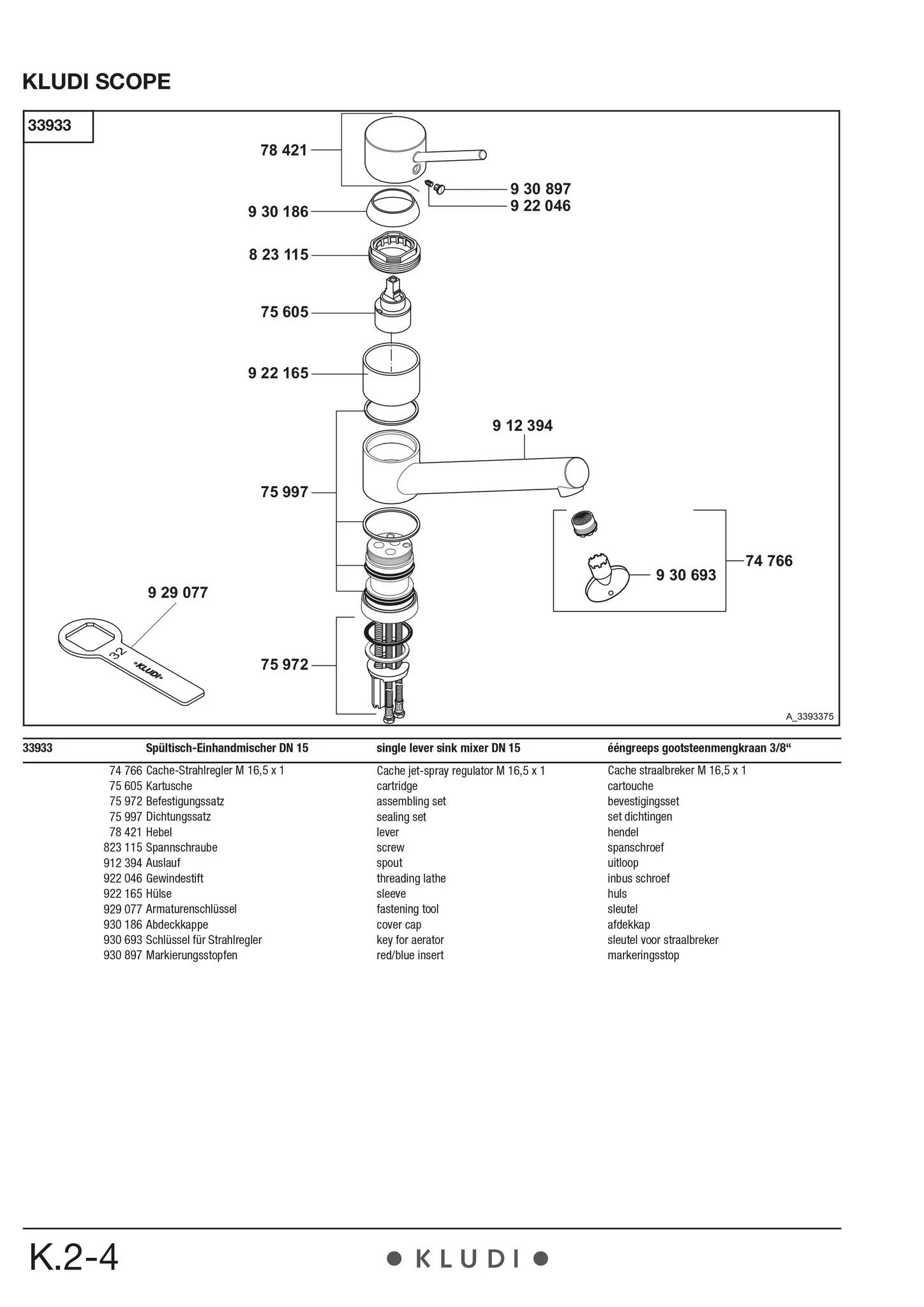 KLUDI SCOPE

33933

78 421

9 30 897
9 22 046

9 30 186

8 23 115

75 605

9 22 165

9 12 394

75 997

74 766

9 30 693

9 29 077

32

KLUDI

75 972

A_3393375

| 33933 | Spültisch-Einhandmischer DN 15 | single lever sink mixer DN 15 | ééngreeps gootsteenmengkraan 3/8“ |
|---|---|---|---|
| 74 766 | Cache-Strahlregler M 16,5 x 1 | Cache jet-spray regulator M 16,5 x 1 | Cache straalbreker M 16,5 x 1 |
| 75 605 | Kartusche | cartridge | cartouche |
| 75 972 | Befestigungssatz | assembling set | bevestigingsset |
| 75 997 | Dichtungssatz | sealing set | set dichtingen |
| 78 421 | Hebel | lever | hendel |
| 823 115 | Spannschraube | screw | spanschroef |
| 912 394 | Auslauf | spout | uitloop |
| 922 046 | Gewindestift | threading lathe | inbus schroef |
| 922 165 | Hülse | sleeve | huls |
| 929 077 | Armaturenschlüssel | fastening tool | sleutel |
| 930 186 | Abdeckkappe | cover cap | afdekkap |
| 930 693 | Schlüssel für Strahlregler | key for aerator | sleutel voor straalbreker |
| 930 897 | Markierungsstopfen | red/blue insert | markeringsstop |

K.2-4

KLUDI