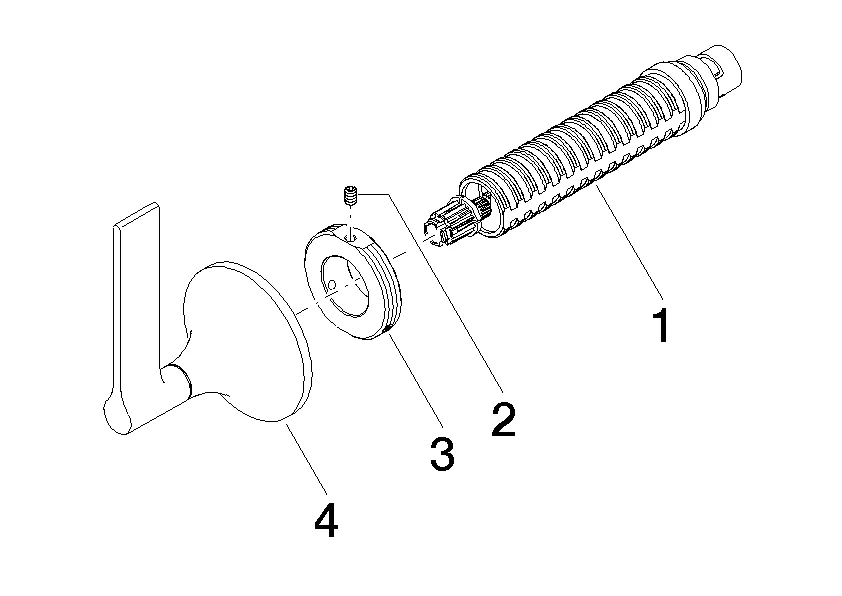 1
2
3
4