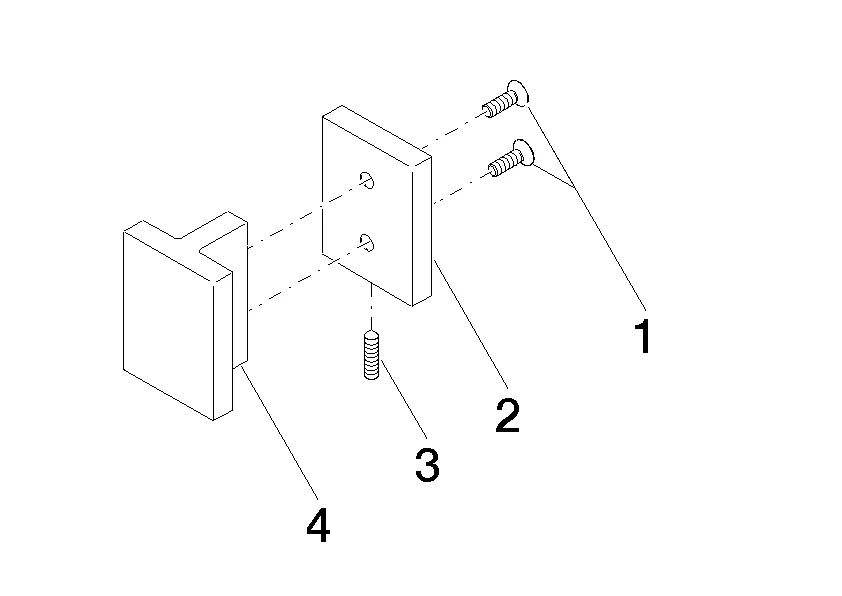 1
2
3
4