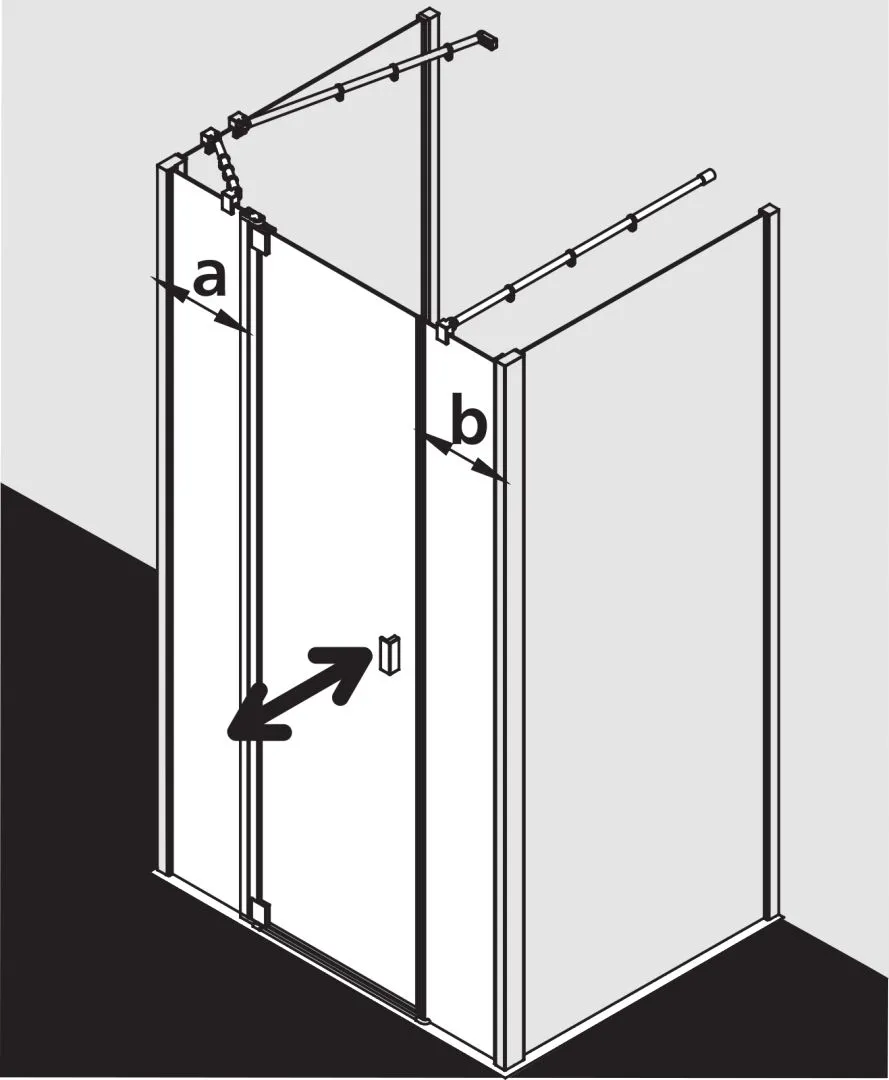 a
b