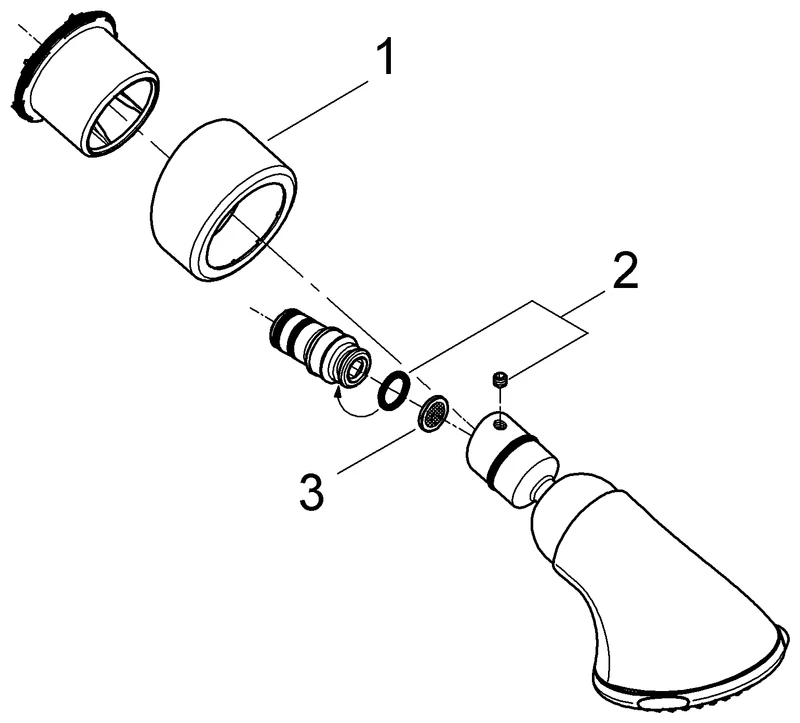 1
2
3