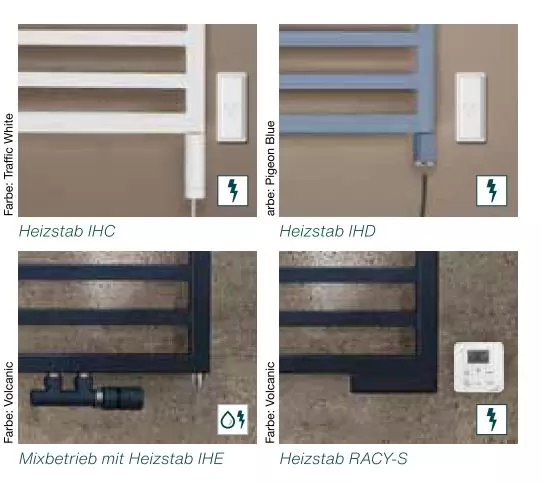 Farbe: Traffic White

Heizstab IHC

arbe: Pigeon Blue

Heizstab IHD

Farbe: Volcanic

Mixbetrieb mit Heizstab IHE

Farbe: Volcanic

Heizstab RACY-S