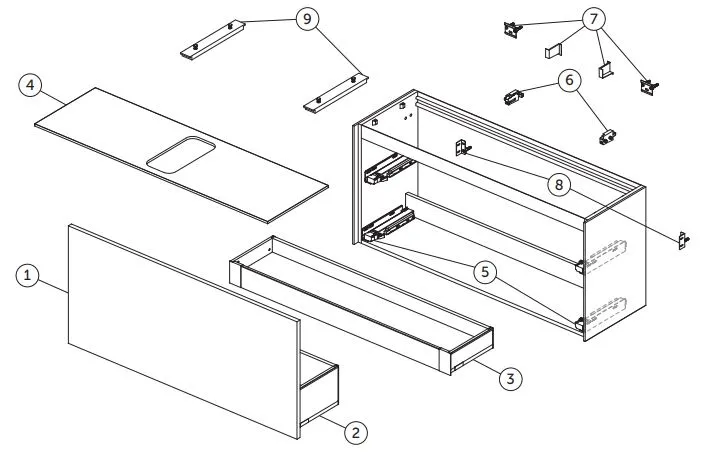 9
7
4
6
8
1
5
3
2