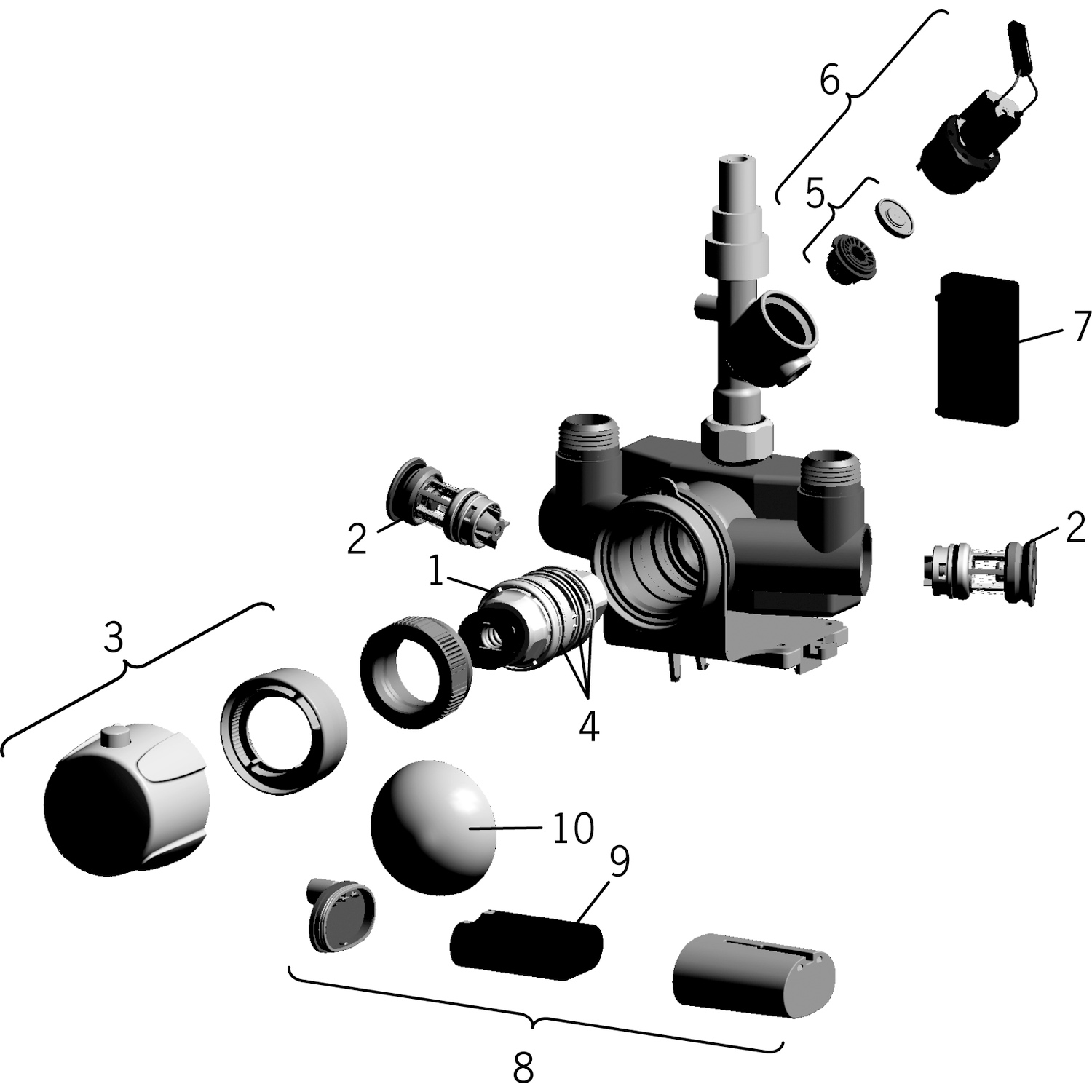 6
5
7
2
2
1
3
4
10
9
8